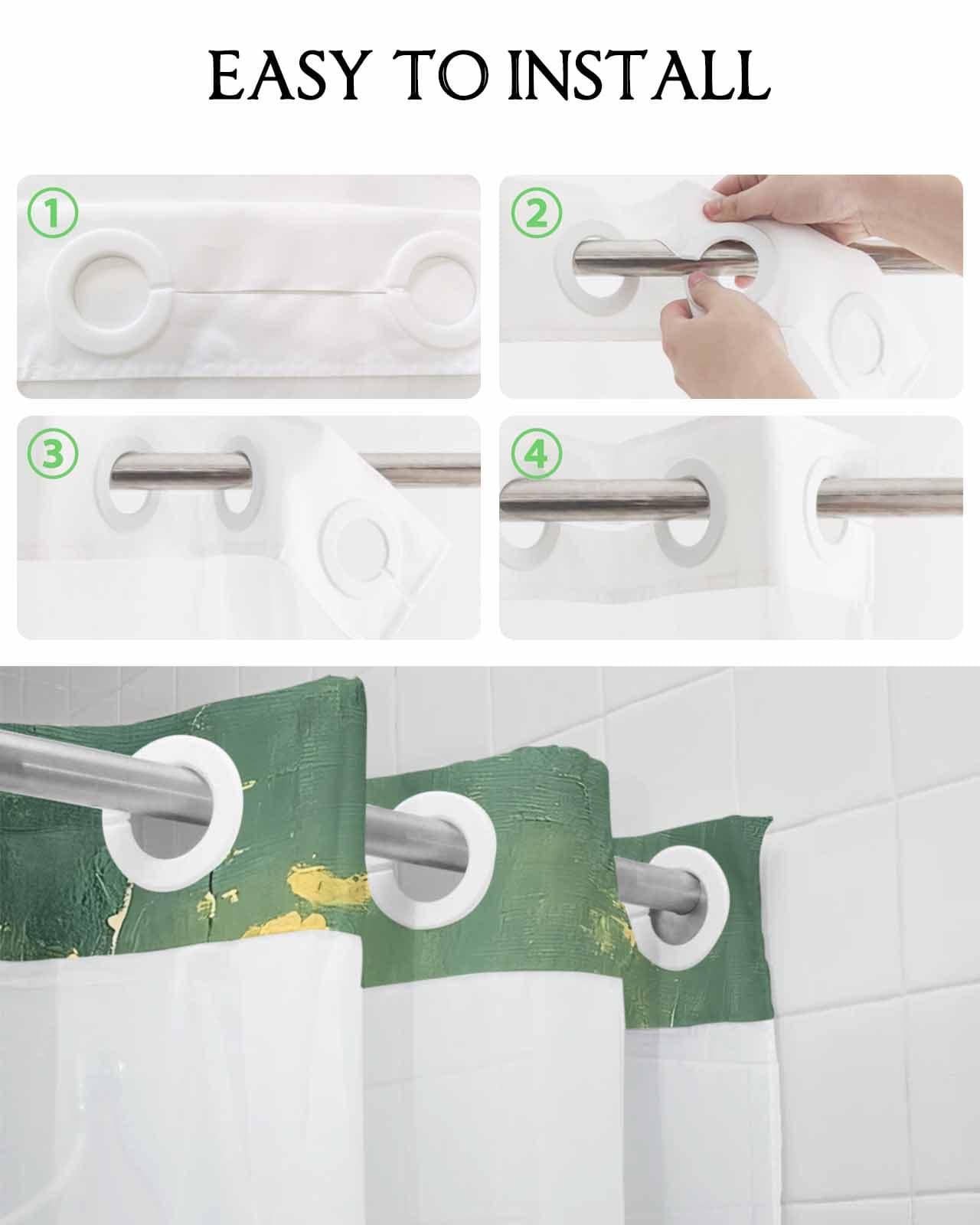 EASY TO INSTALL

1

2

3

4