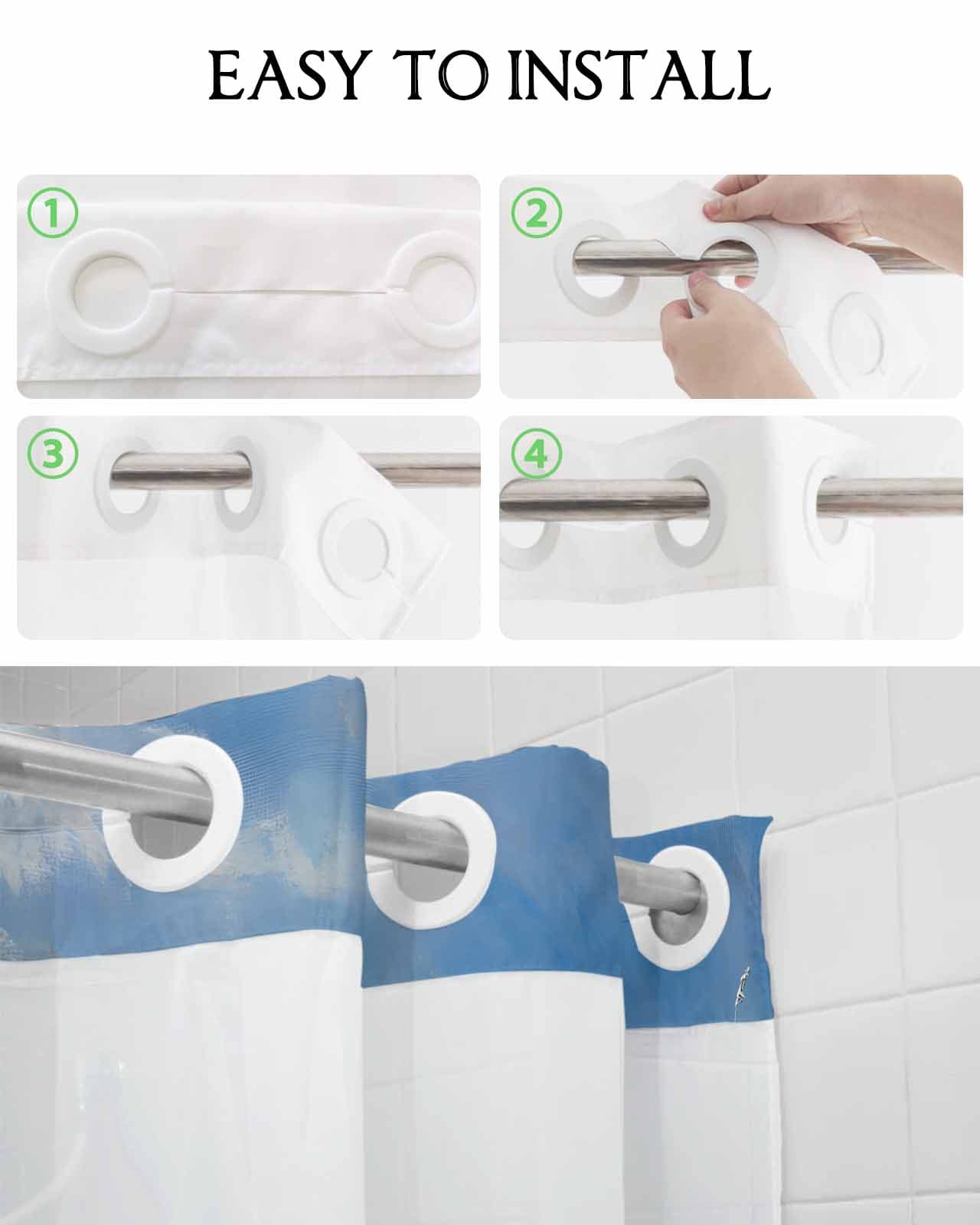 EASY TO INSTALL

①

②

③

④