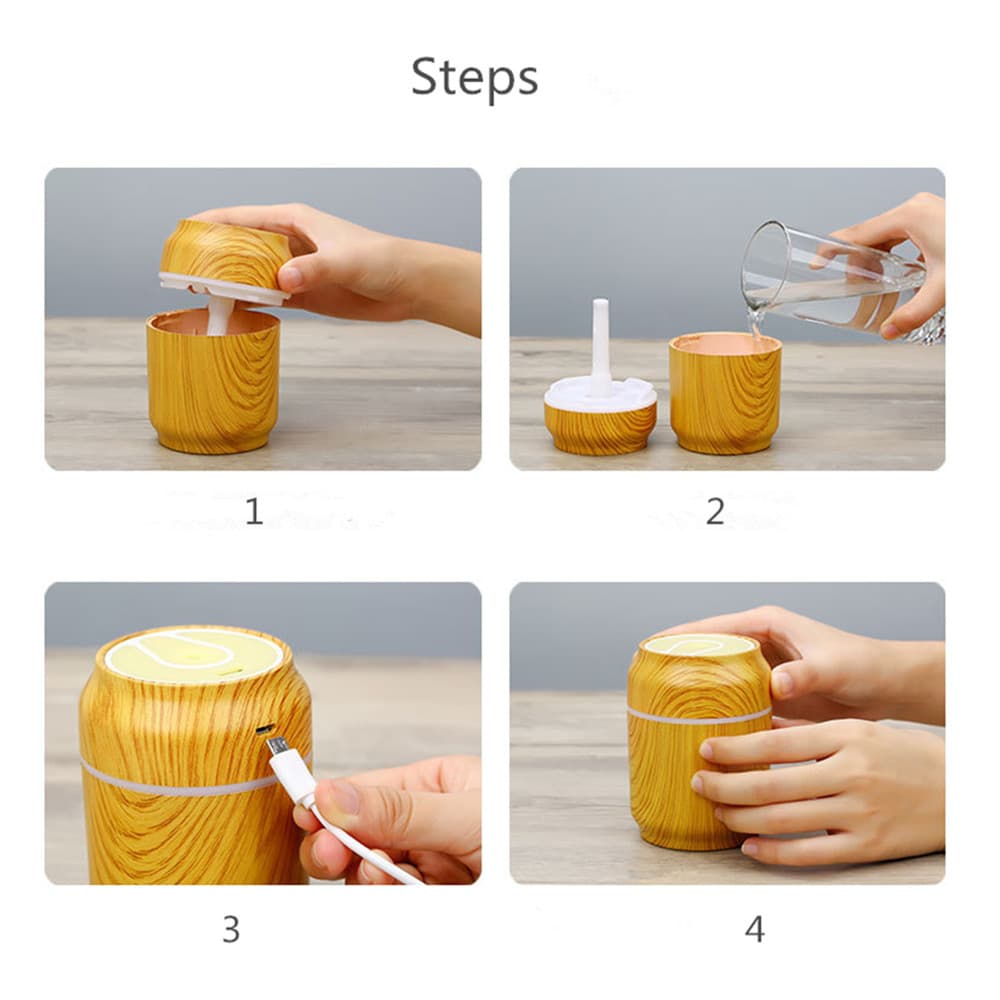 Steps

1

2

3

4