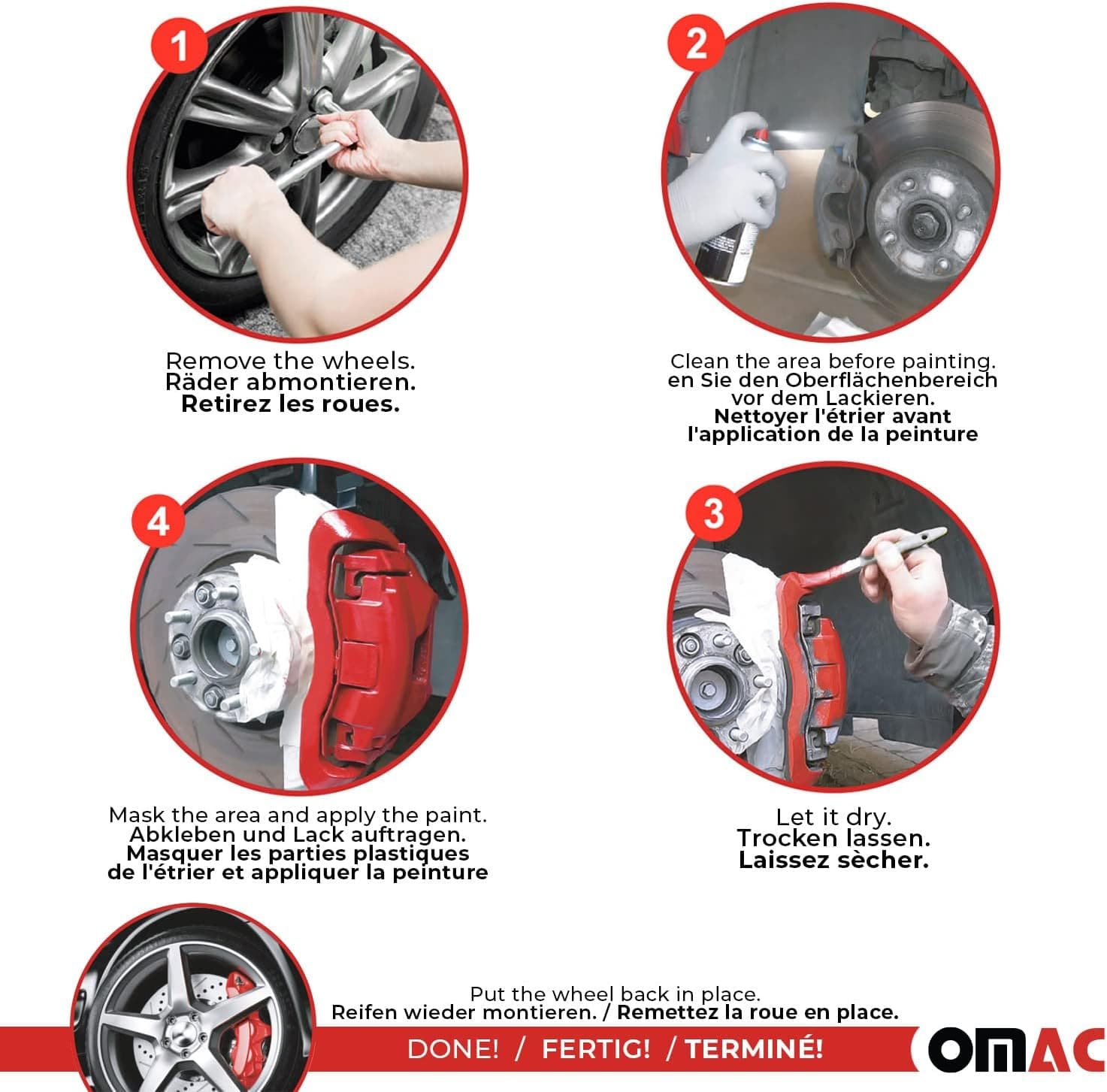 1

Remove the wheels.
Räder abmontieren.
Retirez les roues.

2

Clean the area before painting.
en Sie den Oberflächenbereich vor dem Lackieren.
Nettoyer l'étrier avant l'application de la peinture

4

Mask the area and apply the paint.
Abkleben und Lack auftragen.
Masquer les parties plastiques de l'étrier et appliquer la peinture

3

Let it dry.
Trocken lassen.
Laissez sècher.

Put the wheel back in place.
Reifen wieder montieren. / Remettez la roue en place.

DONE! / FERTIG! / TERMINÉ!

OMAC