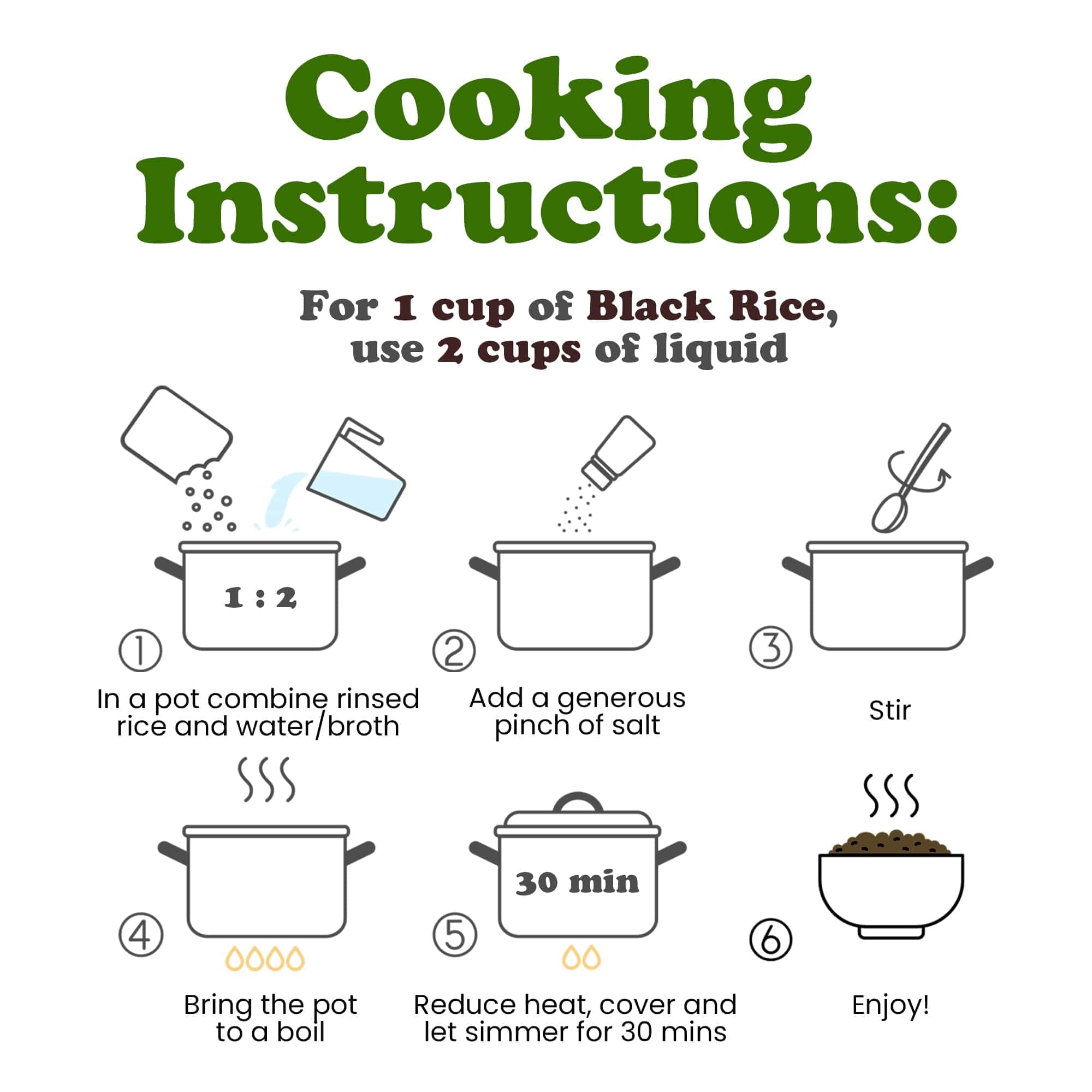 Cooking Instructions:

For 1 cup of Black Rice, use 2 cups of liquid

1 : 2

①

In a pot combine rinsed rice and water/broth

②

Add a generous pinch of salt

③

Stir

④

Bring the pot to a boil

30 min

⑤

Reduce heat, cover and let simmer for 30 mins

⑥

Enjoy!