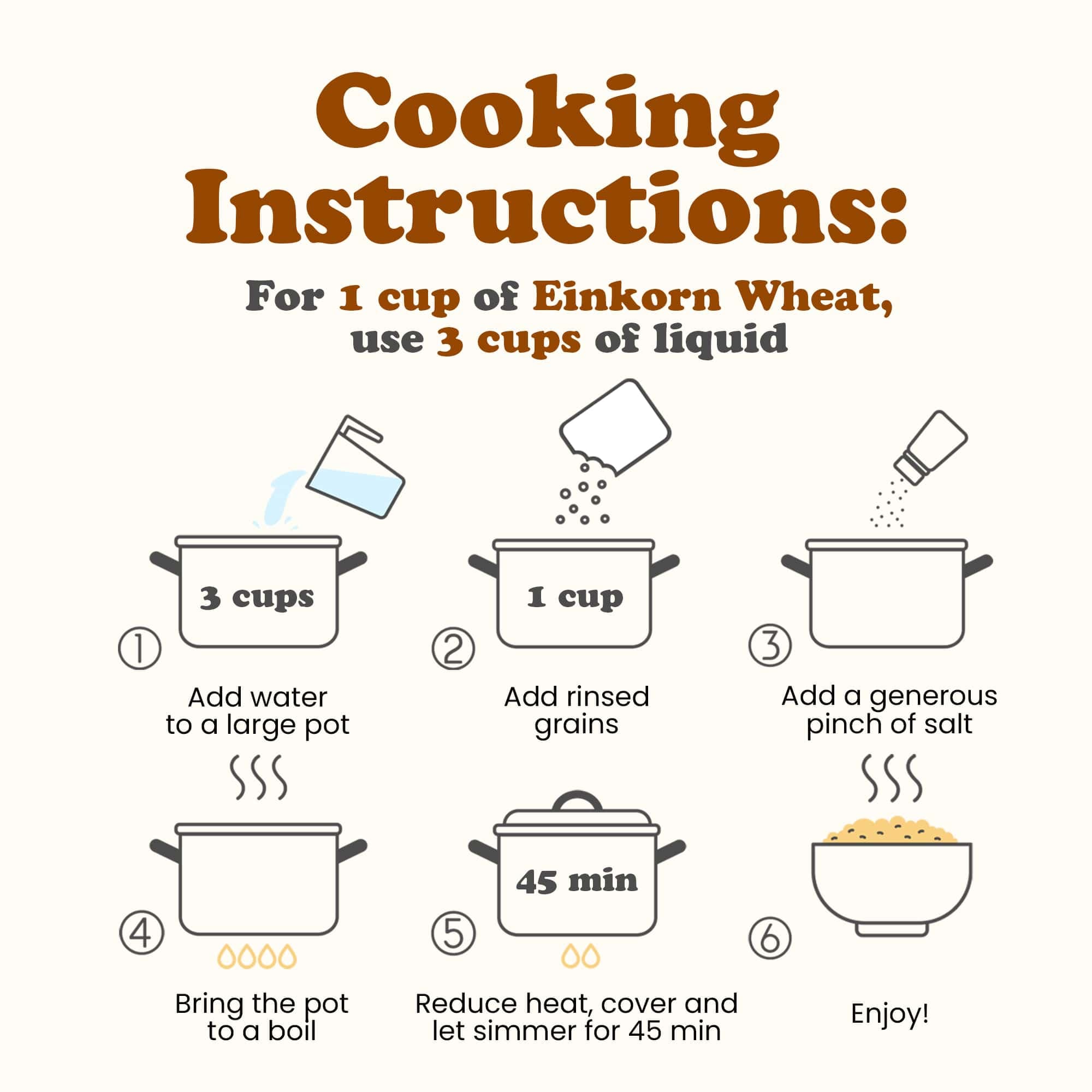 Cooking Instructions:

For 1 cup of Einkorn Wheat, use 3 cups of liquid

3 cups

①

Add water to a large pot

1 cup

②

Add rinsed grains

③

Add a generous pinch of salt

④

Bring the pot to a boil

45 min

⑤

Reduce heat, cover and let simmer for 45 min

⑥

Enjoy!