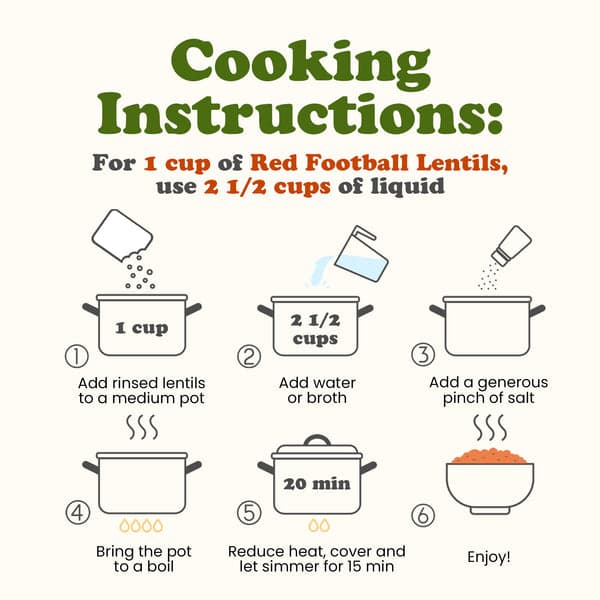 Cooking Instructions:

For 1 cup of Red Football Lentils, use 2 1/2 cups of liquid

1 cup
① Add rinsed lentils to a medium pot

2 1/2 cups
② Add water or broth

③ Add a generous pinch of salt

④ Bring the pot to a boil

20 min
⑤ Reduce heat, cover and let simmer for 15 min

⑥ Enjoy!