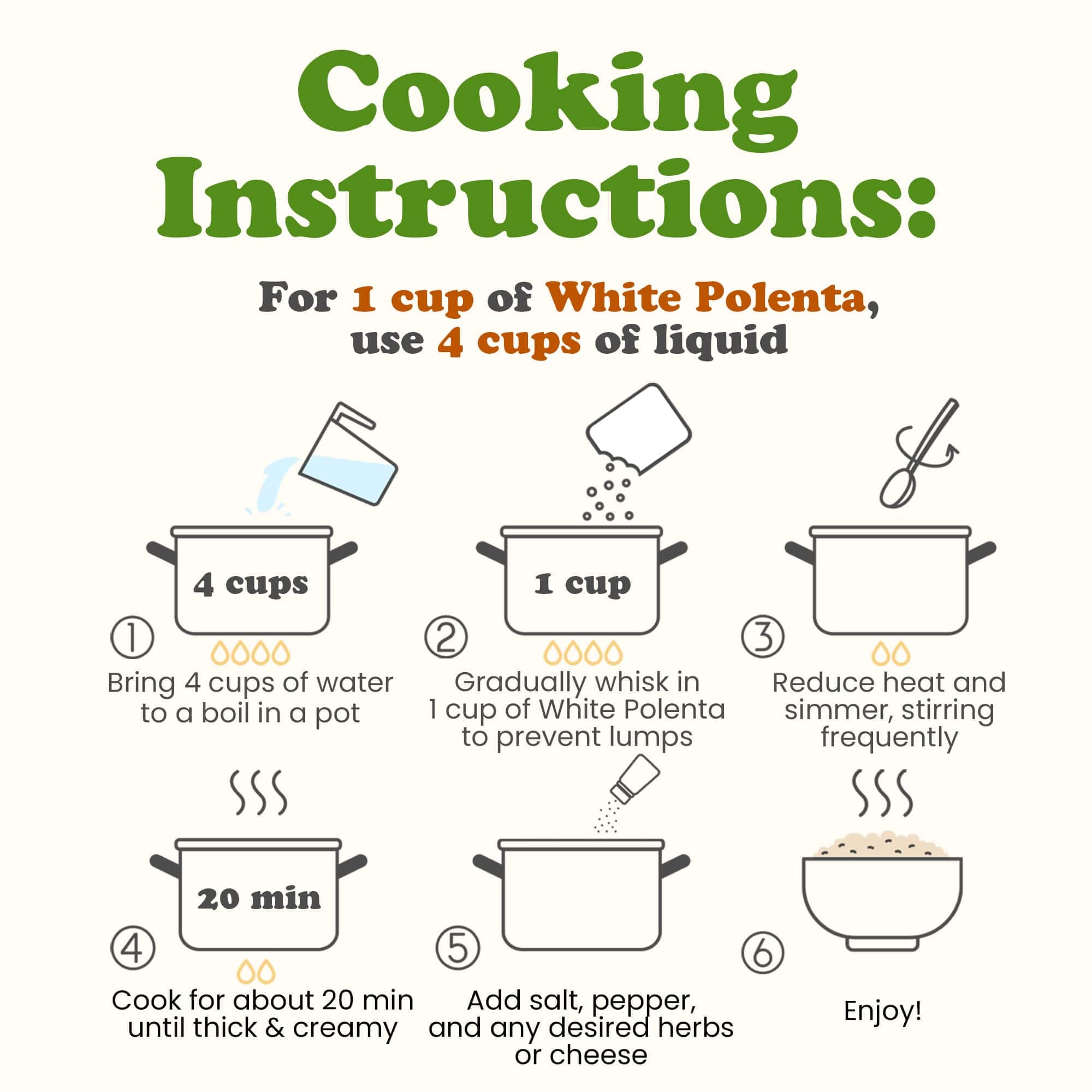 Cooking Instructions:

For 1 cup of White Polenta, use 4 cups of liquid

4 cups

① Bring 4 cups of water to a boil in a pot

1 cup

② Gradually whisk in 1 cup of White Polenta to prevent lumps

③ Reduce heat and simmer, stirring frequently

20 min

④ Cook for about 20 min until thick & creamy

⑤ Add salt, pepper, and any desired herbs or cheese

⑥ Enjoy!