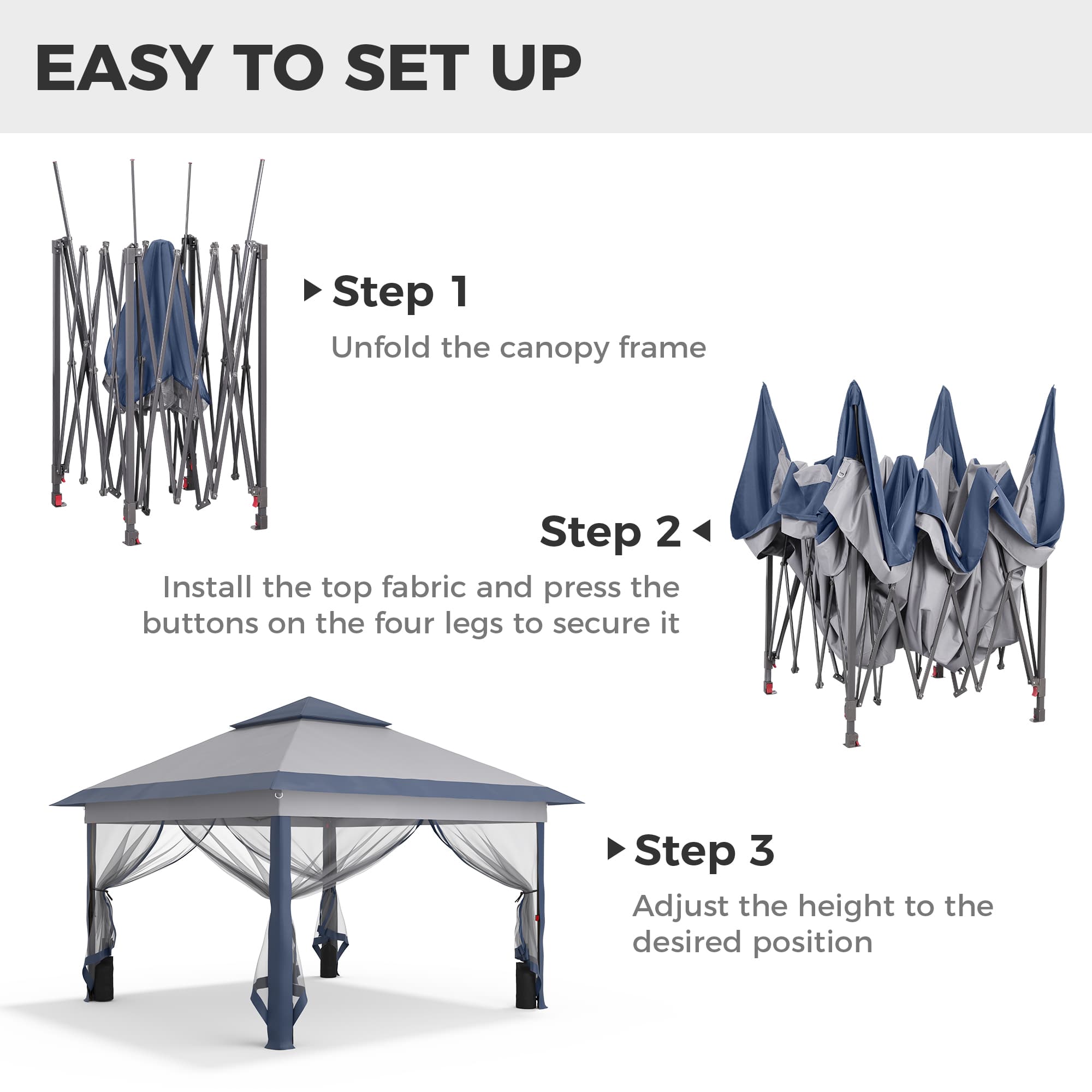 EASY TO SET UP

Step 1

Unfold the canopy frame

Step 2

Install the top fabric and press the buttons on the four legs to secure it

Step 3

Adjust the height to the desired position