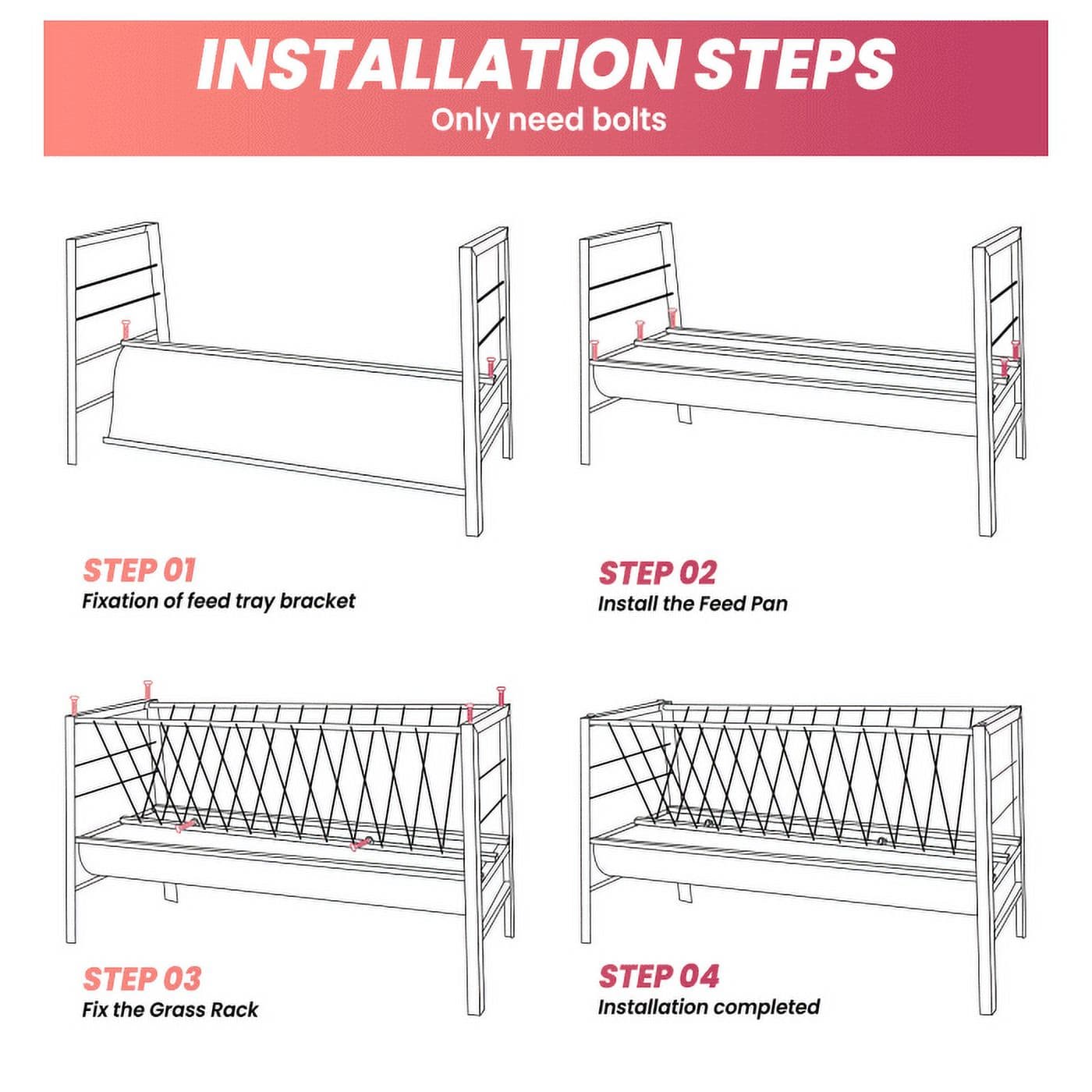 INSTALLATION STEPS
Only need bolts

STEP 01
Fixation of feed tray bracket

STEP 02
Install the Feed Pan

STEP 03
Fix the Grass Rack

STEP 04
Installation completed