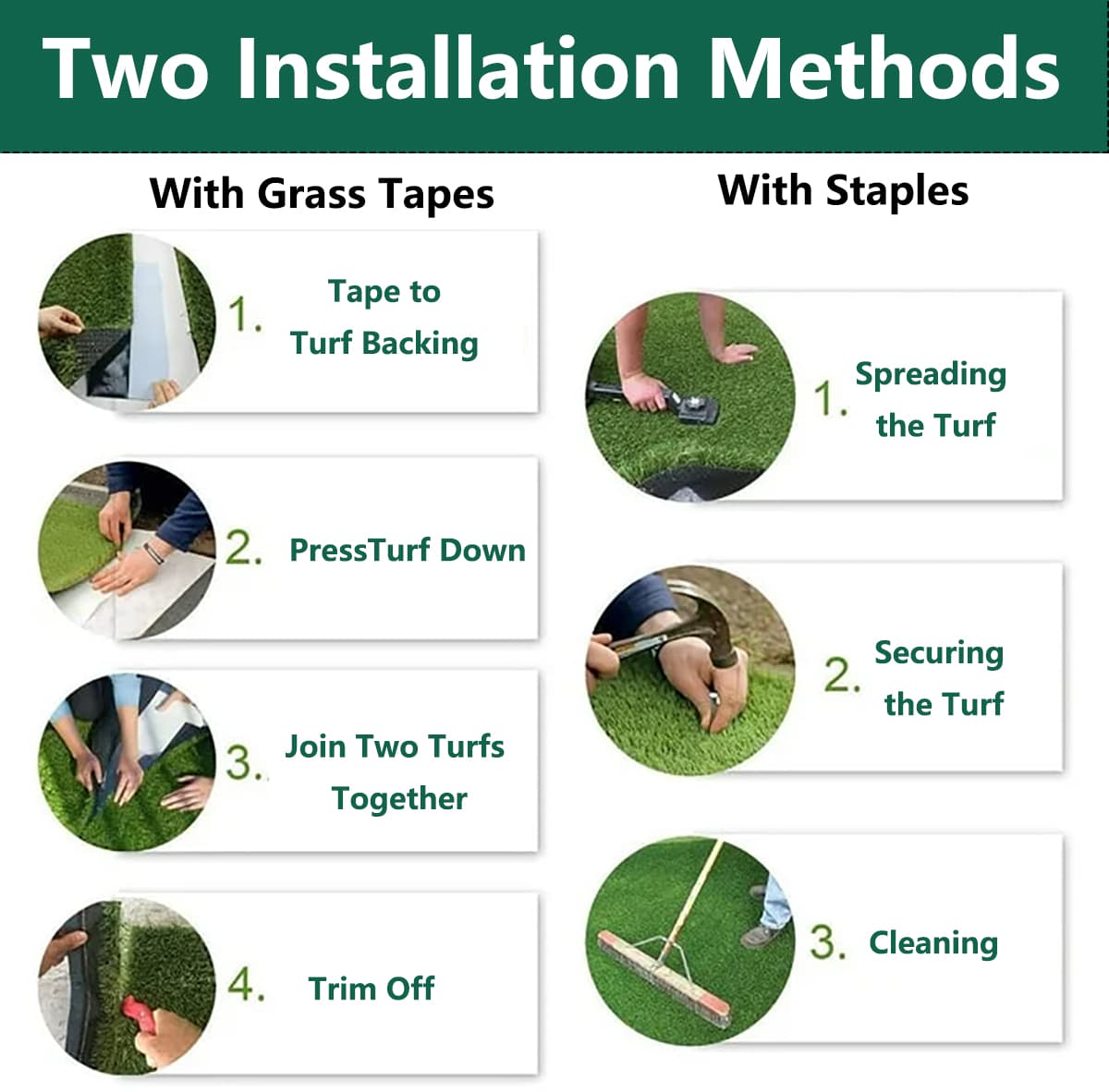 Two Installation Methods

With Grass Tapes

1. Tape to Turf Backing

2. PressTurf Down

3. Join Two Turfs Together

4. Trim Off

With Staples

1. Spreading the Turf

2. Securing the Turf

3. Cleaning