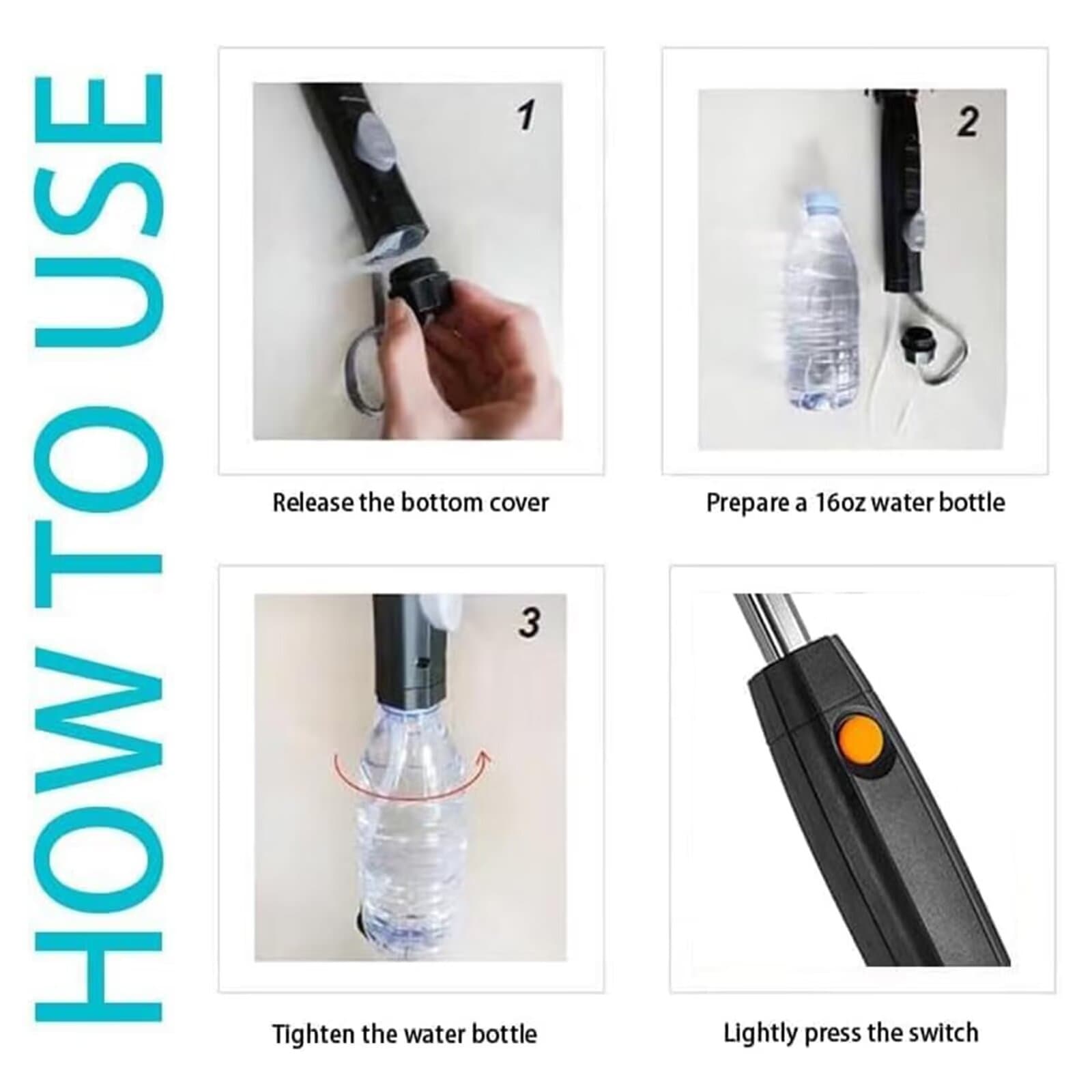 HOW TO USE

1

Release the bottom cover

2

Prepare a 16oz water bottle

3

Tighten the water bottle

Lightly press the switch