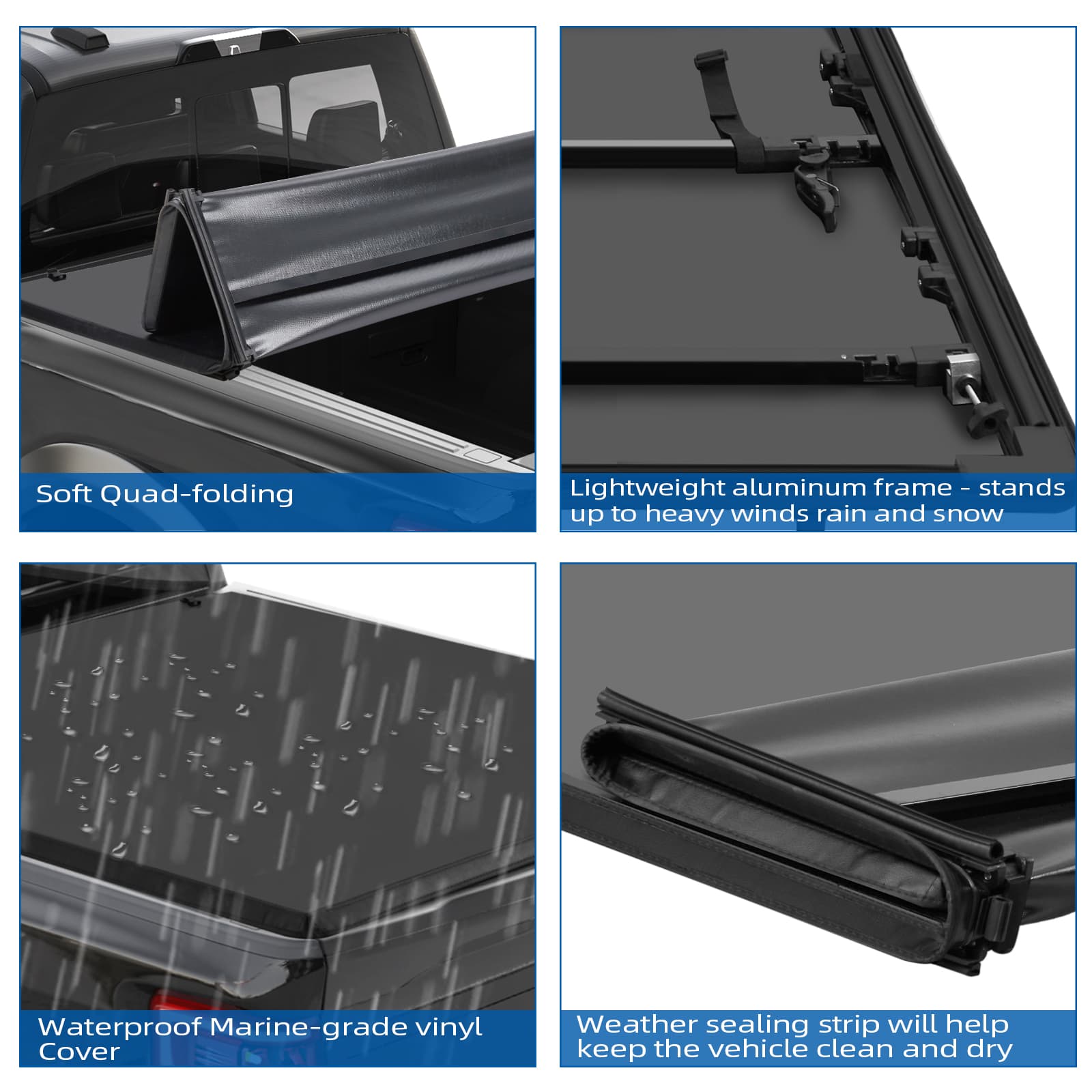 Soft Quad-folding

Lightweight aluminum frame - stands up to heavy winds rain and snow

Waterproof Marine-grade vinyl Cover

Weather sealing strip will help keep the vehicle clean and dry