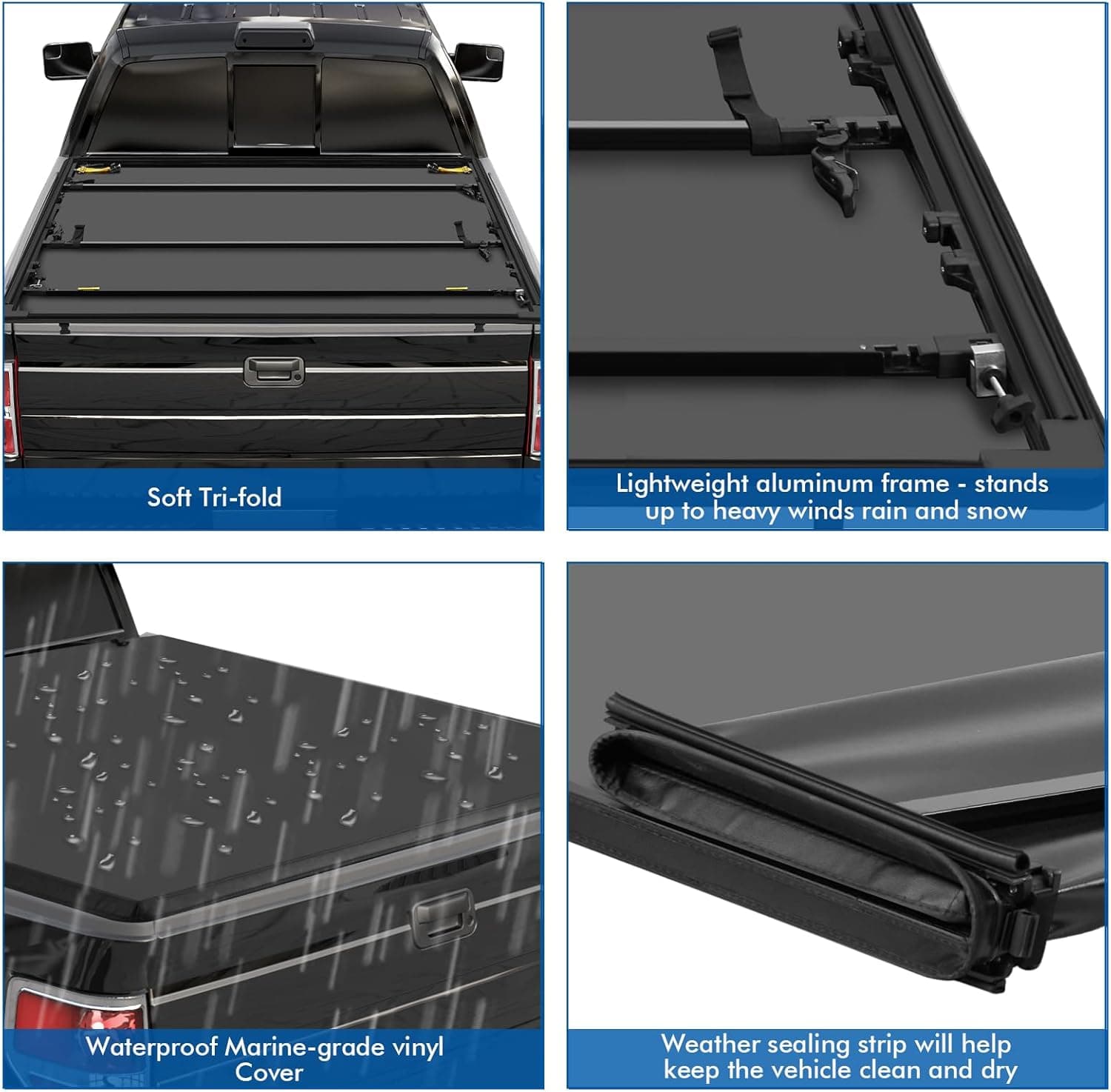 Soft Tri-fold

Lightweight aluminum frame - stands up to heavy winds rain and snow

Waterproof Marine-grade vinyl Cover

Weather sealing strip will help keep the vehicle clean and dry