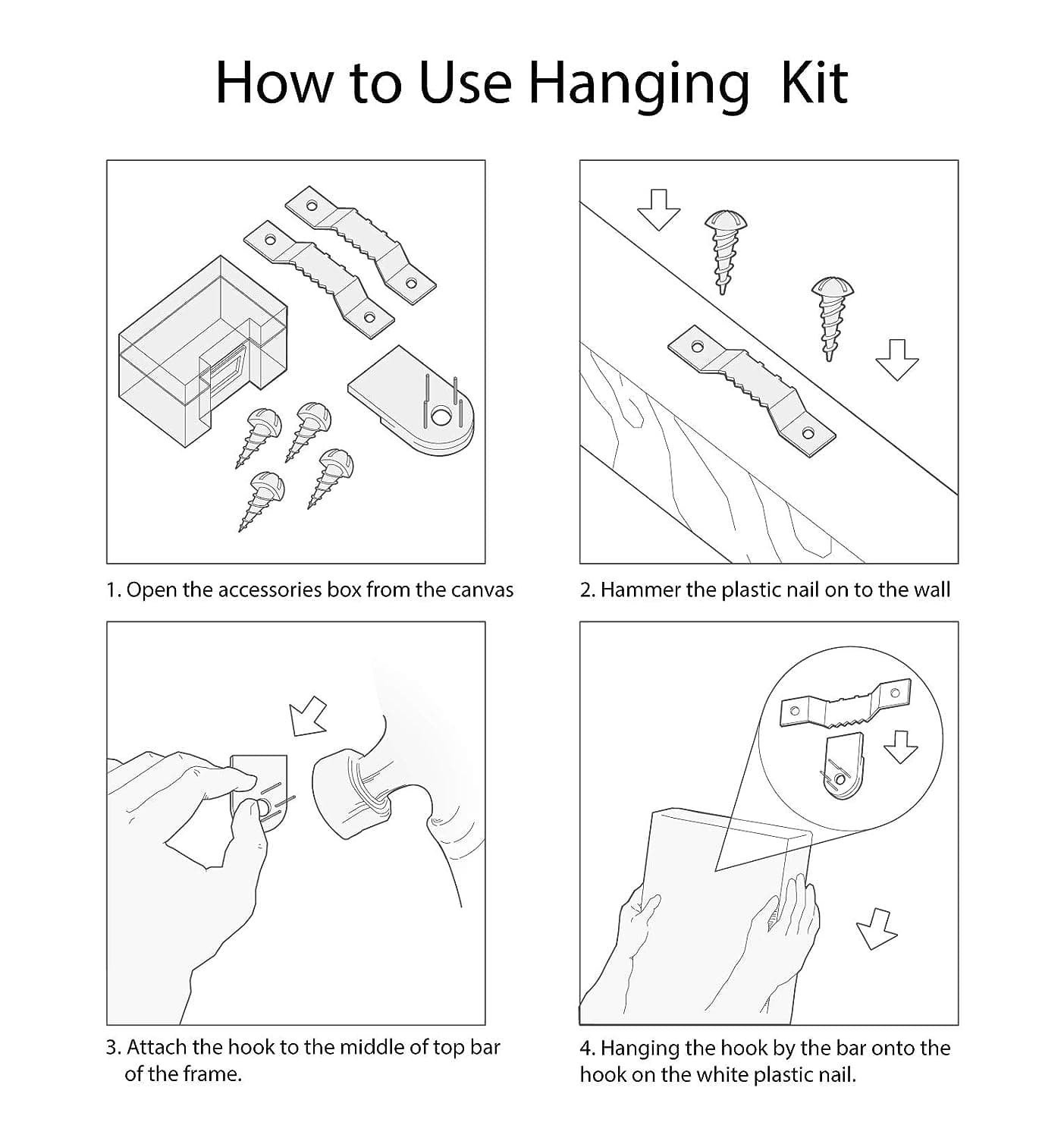 How to Use Hanging Kit

1. Open the accessories box from the canvas

2. Hammer the plastic nail on to the wall

3. Attach the hook to the middle of top bar of the frame.

4. Hanging the hook by the bar onto the hook on the white plastic nail.