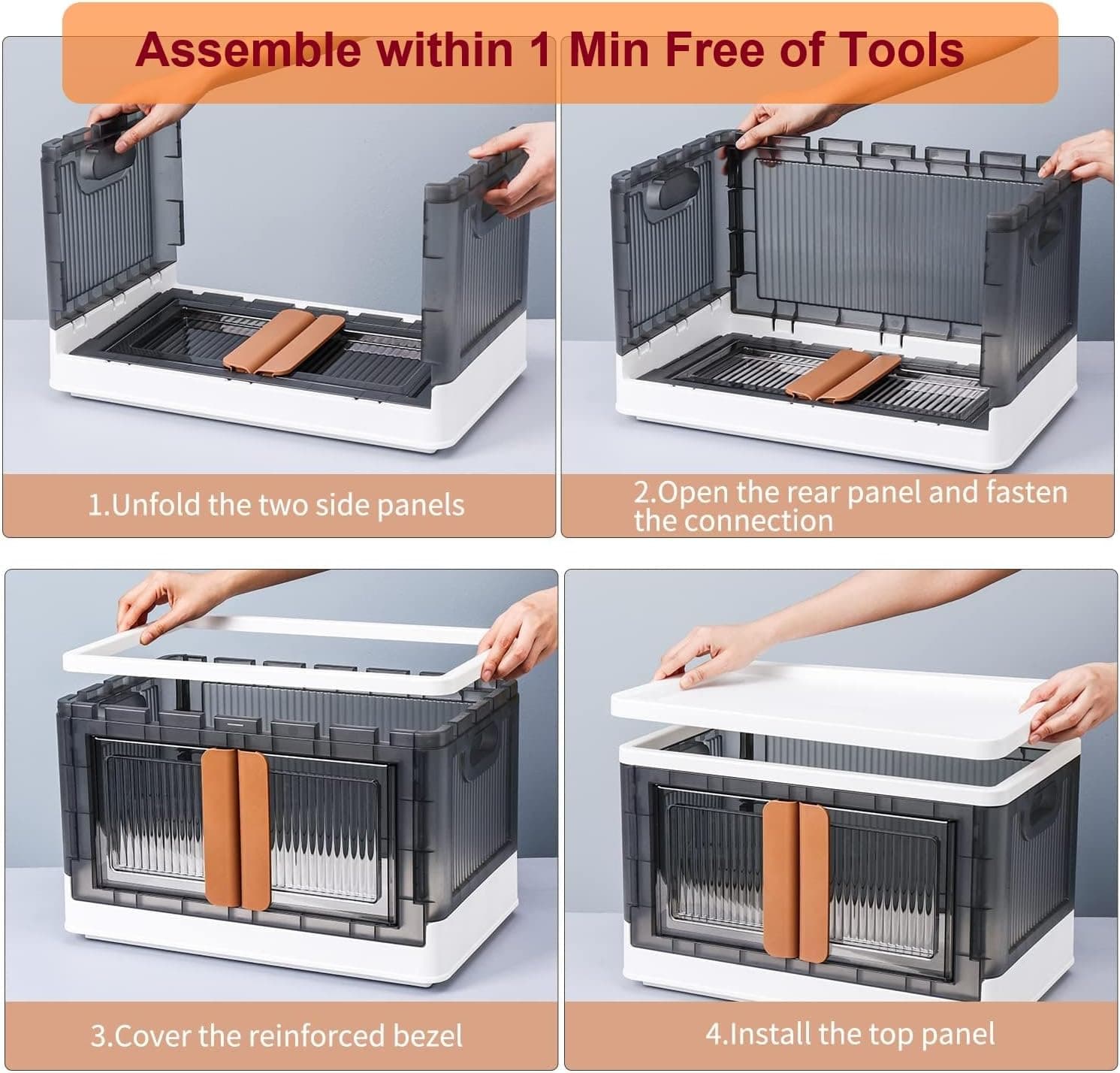 Assemble within 1 Min Free of Tools

1.Unfold the two side panels

2.Open the rear panel and fasten the connection

3.Cover the reinforced bezel

4.Install the top panel