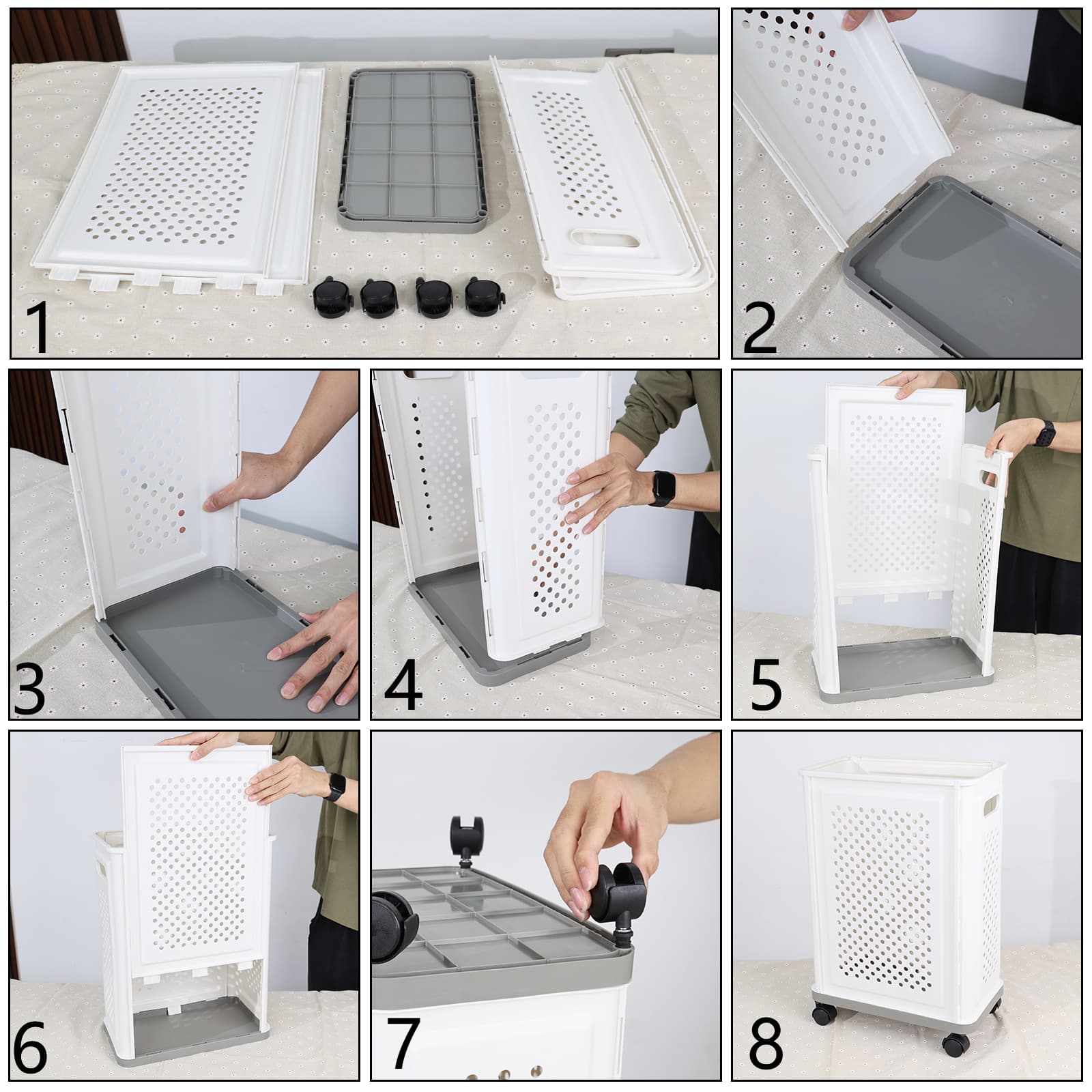 1
2
3
4
5
6
7
8