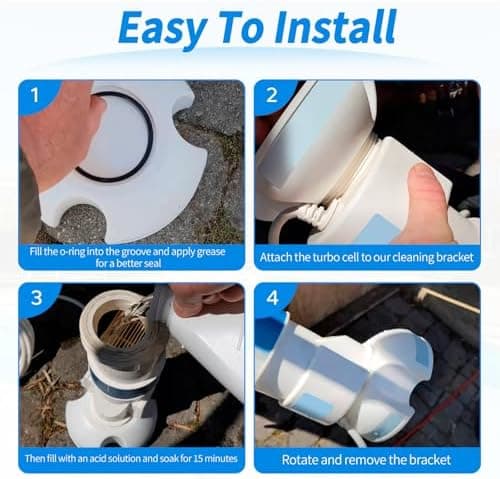 Easy To Install

1

Fill the o-ring into the groove and apply grease for a better seal

2

Attach the turbo cell to our cleaning bracket

3

Then fill with an acid solution and soak for 15 minutes

4

Rotate and remove the bracket