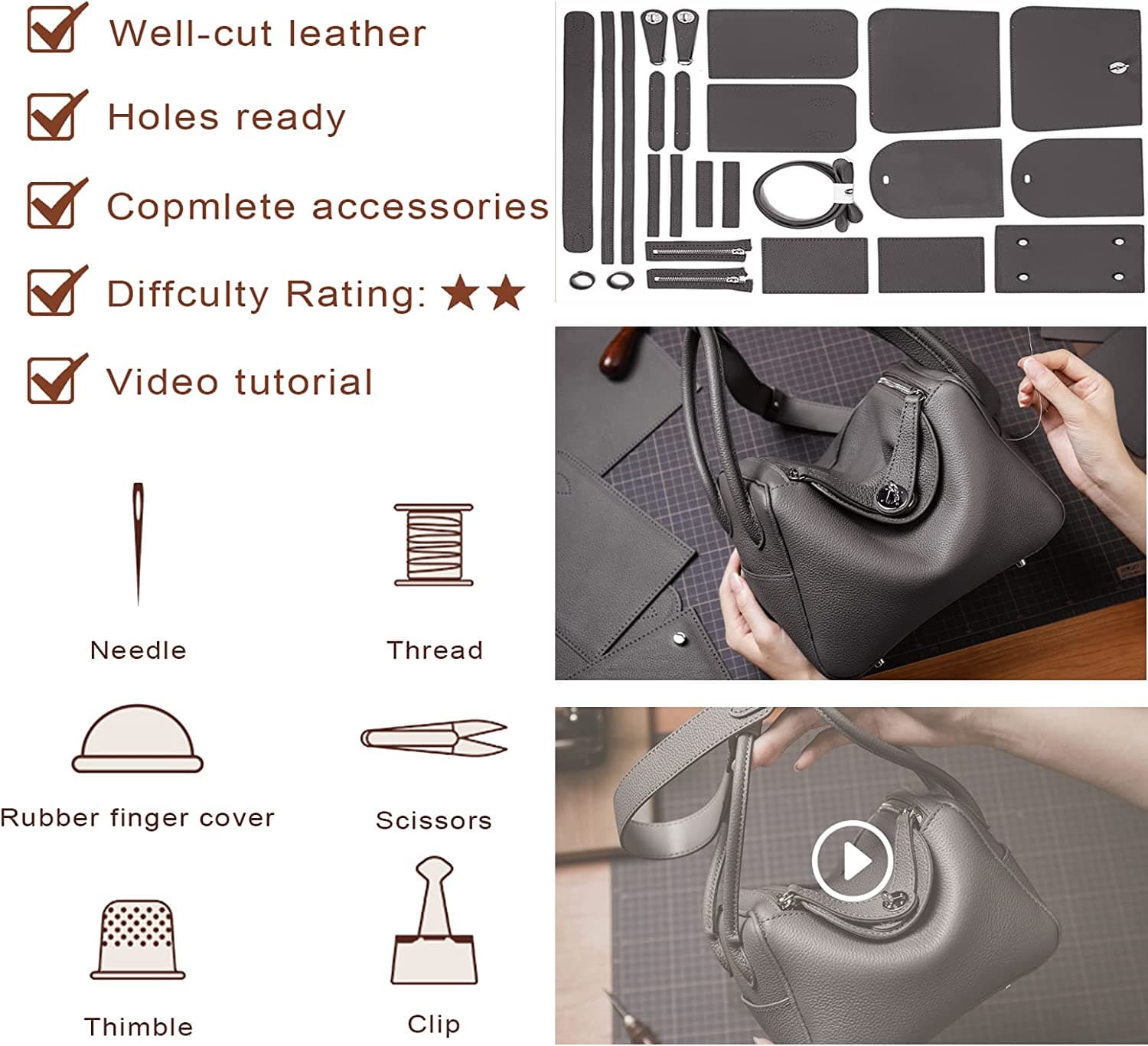 Well-cut leather

Holes ready

Copmlete accessories

Diffculty Rating: ★★

Video tutorial

Needle

Thread

Rubber finger cover

Scissors

Thimble

Clip