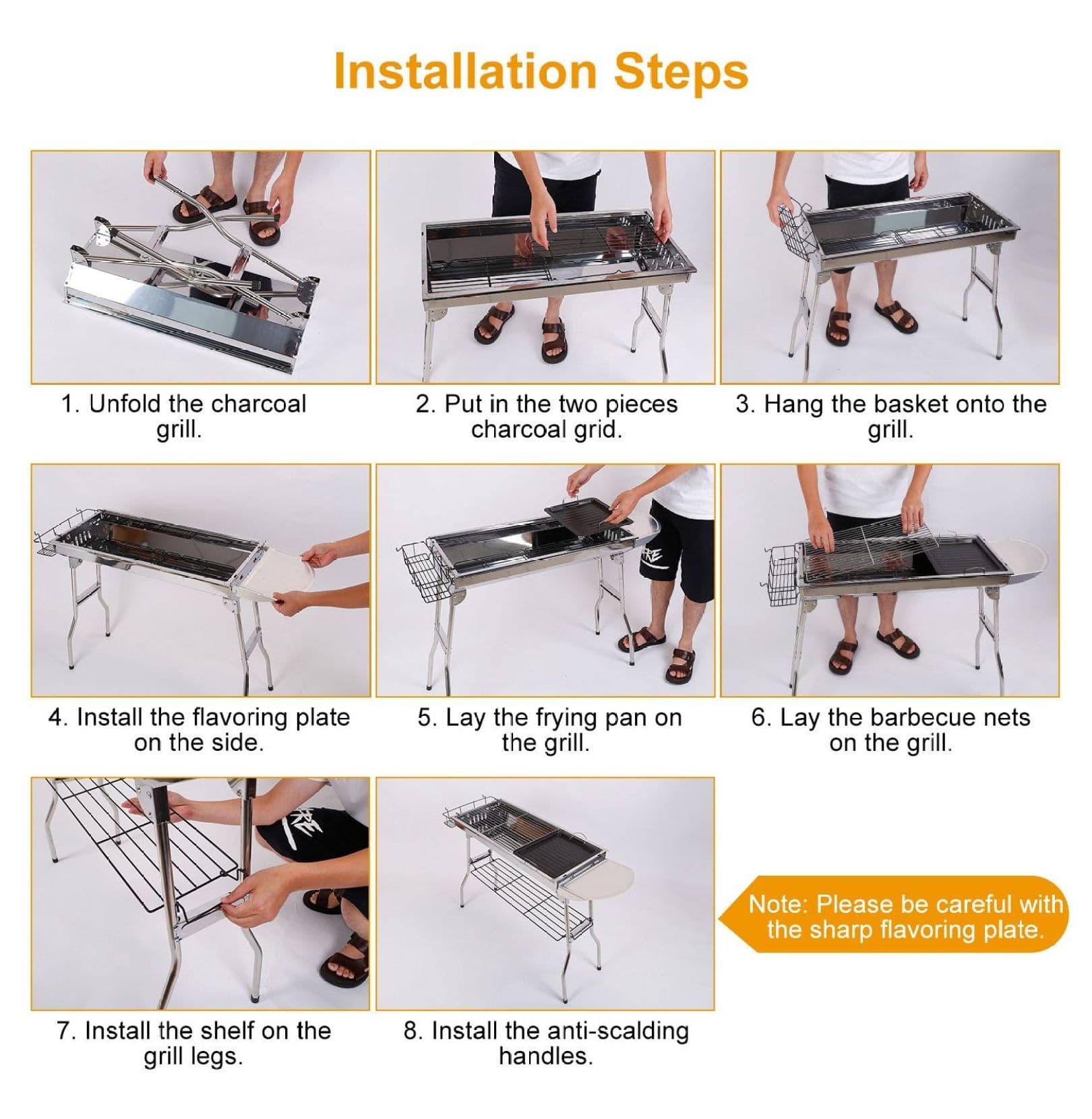 Installation Steps

1. Unfold the charcoal grill.

2. Put in the two pieces charcoal grid.

3. Hang the basket onto the grill.

4. Install the flavoring plate on the side.

5. Lay the frying pan on the grill.

6. Lay the barbecue nets on the grill.

7. Install the shelf on the grill legs.

8. Install the anti-scalding handles.

Note: Please be careful with the sharp flavoring plate.