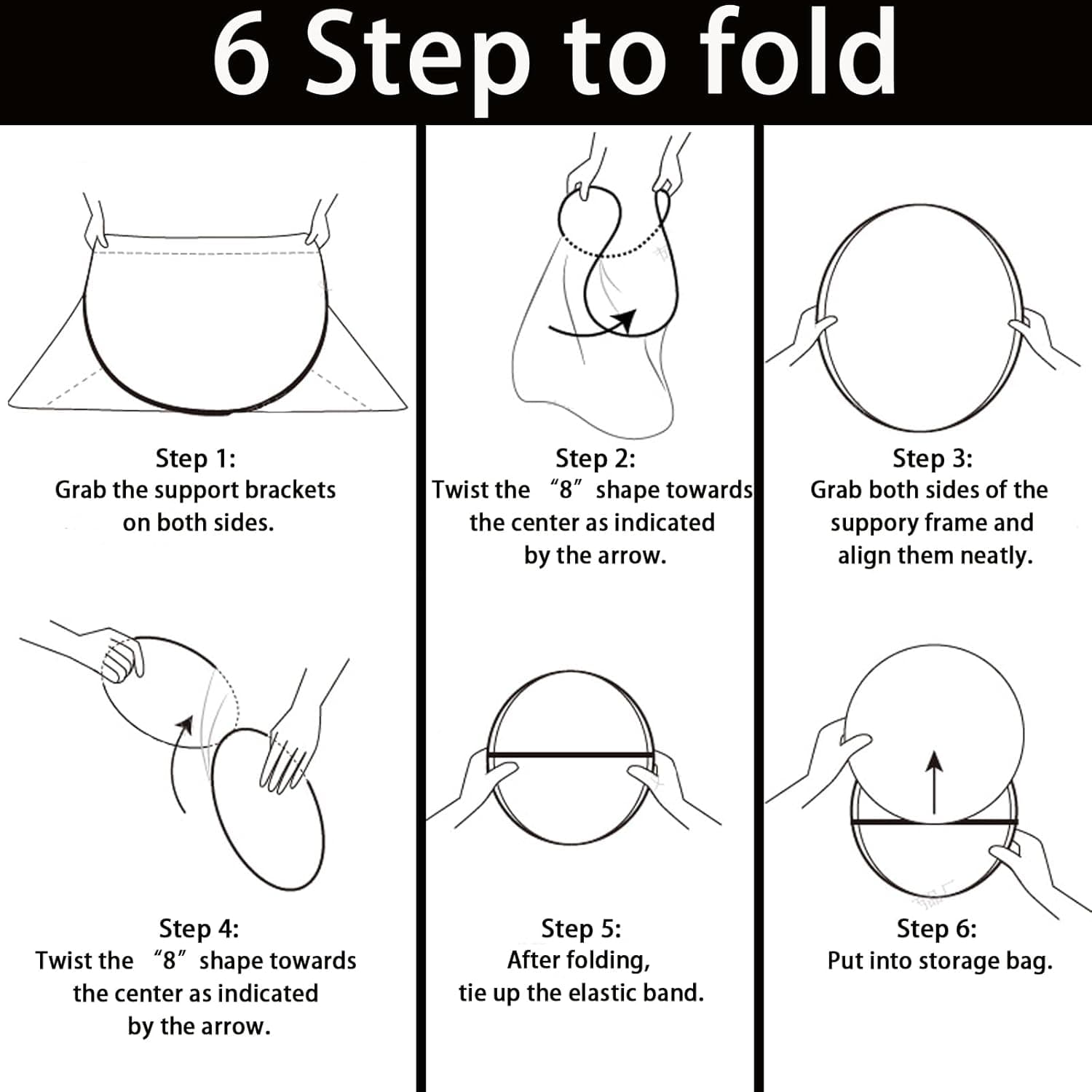 6 Step to fold

Step 1:
Grab the support brackets on both sides.

Step 2:
Twist the “8” shape towards the center as indicated by the arrow.

Step 3:
Grab both sides of the suppory frame and align them neatly.

Step 4:
Twist the “8” shape towards the center as indicated by the arrow.

Step 5:
After folding, tie up the elastic band.

Step 6:
Put into storage bag.