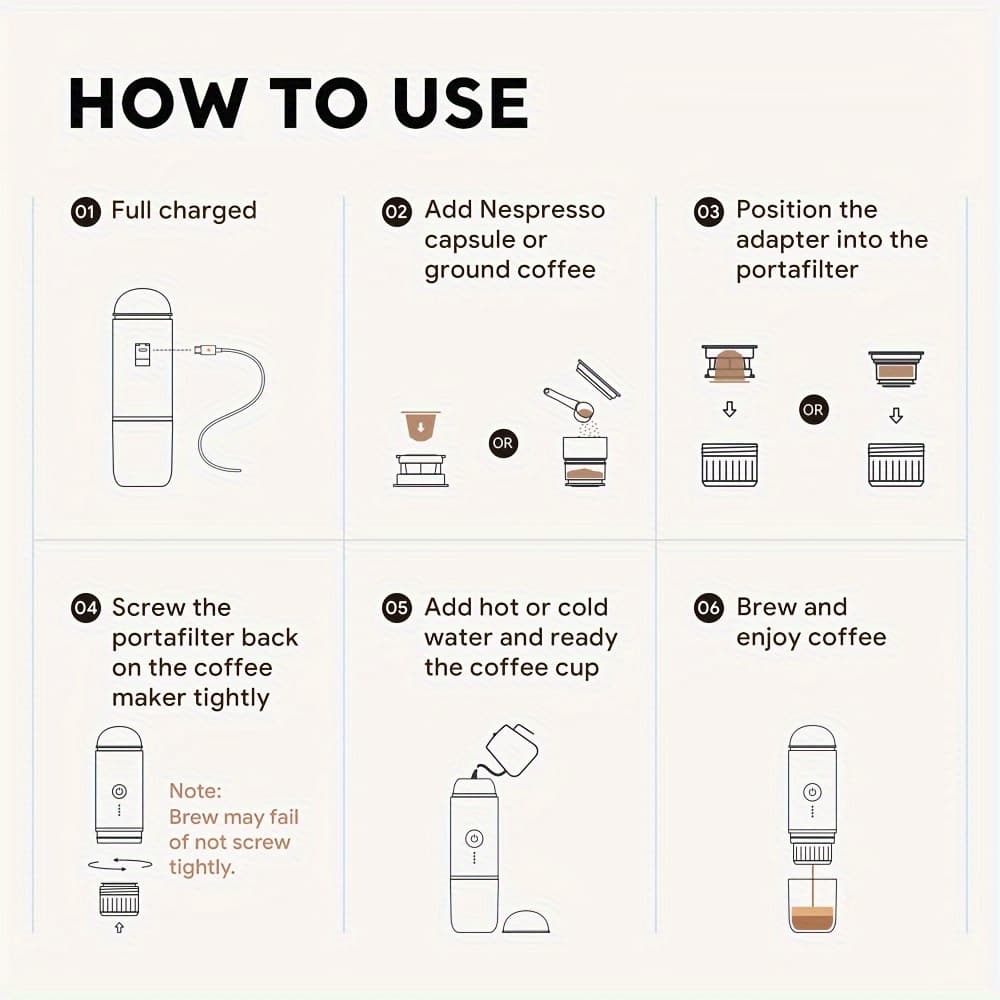 HOW TO USE

01 Full charged

02 Add Nespresso capsule or ground coffee

OR

03 Position the adapter into the portafilter

OR

04 Screw the portafilter back on the coffee maker tightly

Note: Brew may fail of not screw tightly.

05 Add hot or cold water and ready the coffee cup

06 Brew and enjoy coffee