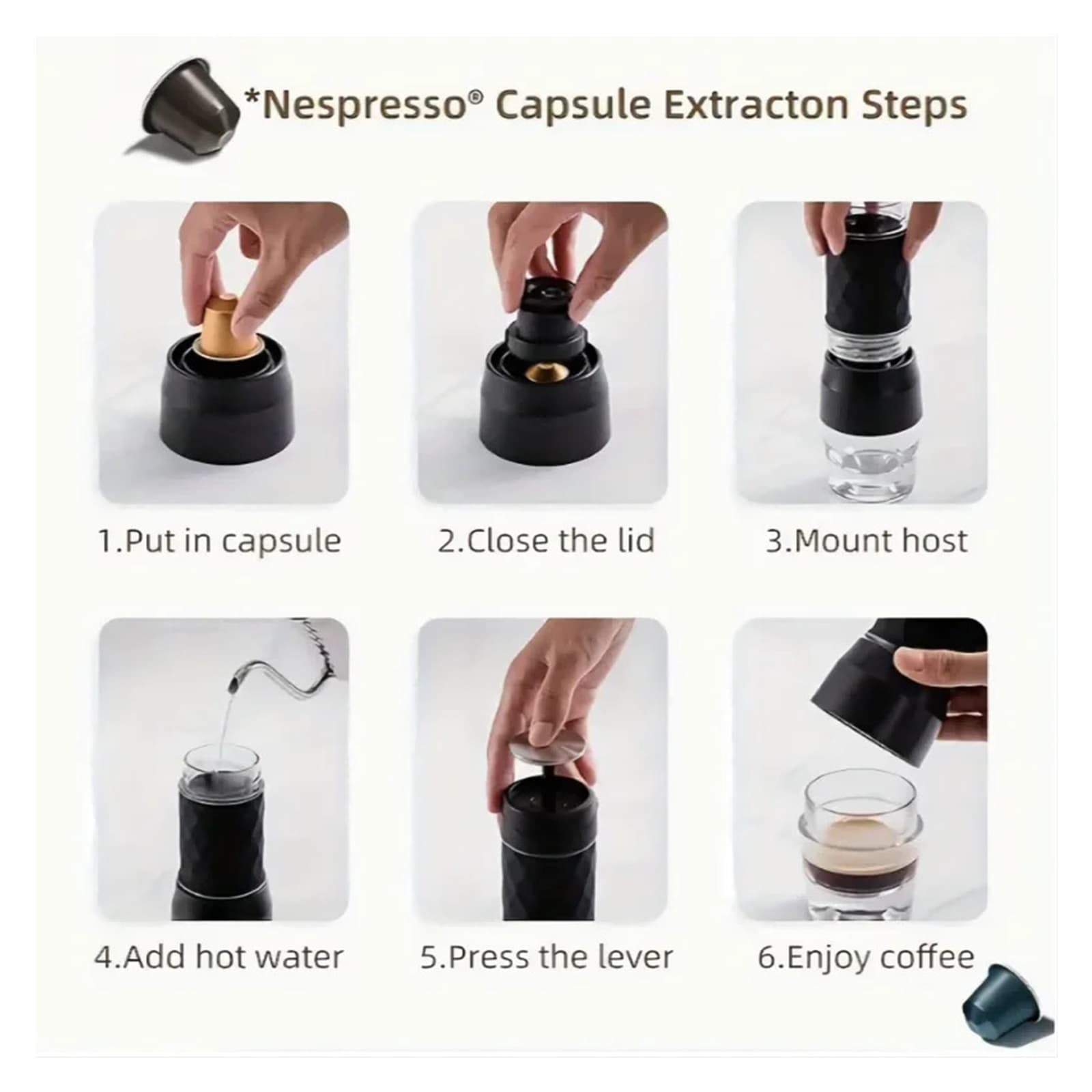 *Nespresso® Capsule Extracton Steps

1.Put in capsule

2.Close the lid

3.Mount host

4.Add hot water

5.Press the lever

6.Enjoy coffee