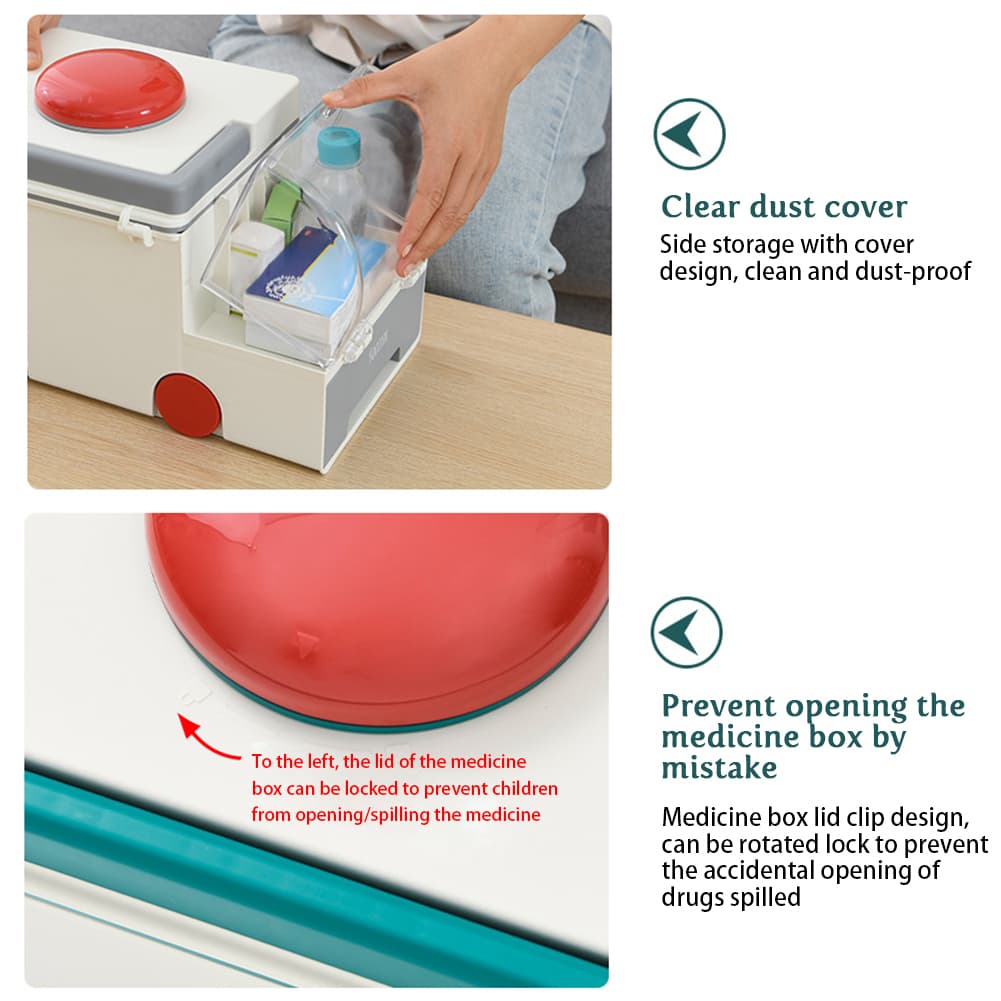 Clear dust cover
Side storage with cover design, clean and dust-proof

To the left, the lid of the medicine box can be locked to prevent children from opening/spilling the medicine

Prevent opening the medicine box by mistake
Medicine box lid clip design, can be rotated lock to prevent the accidental opening of drugs spilled