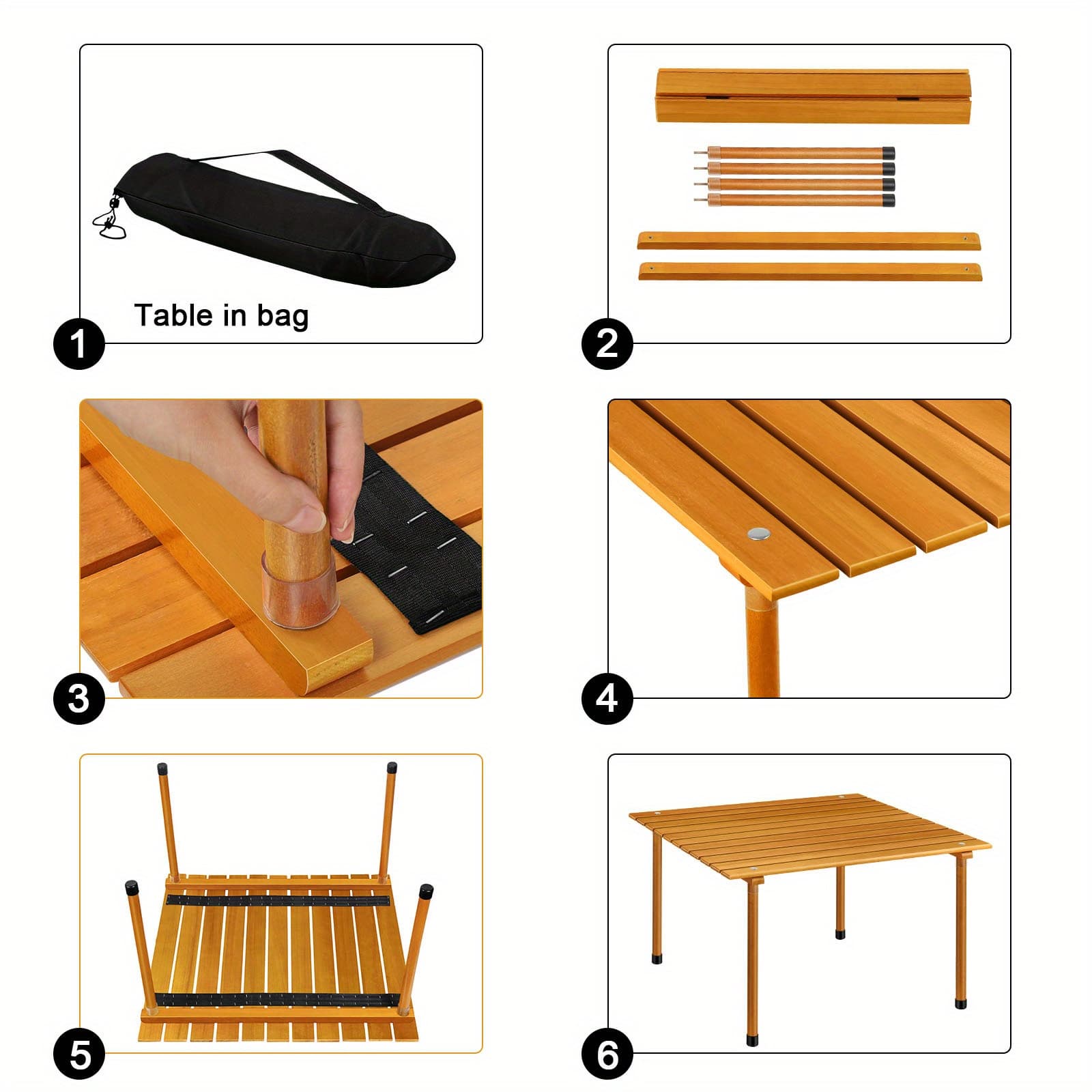 Table in bag

1

2

3

4

5

6