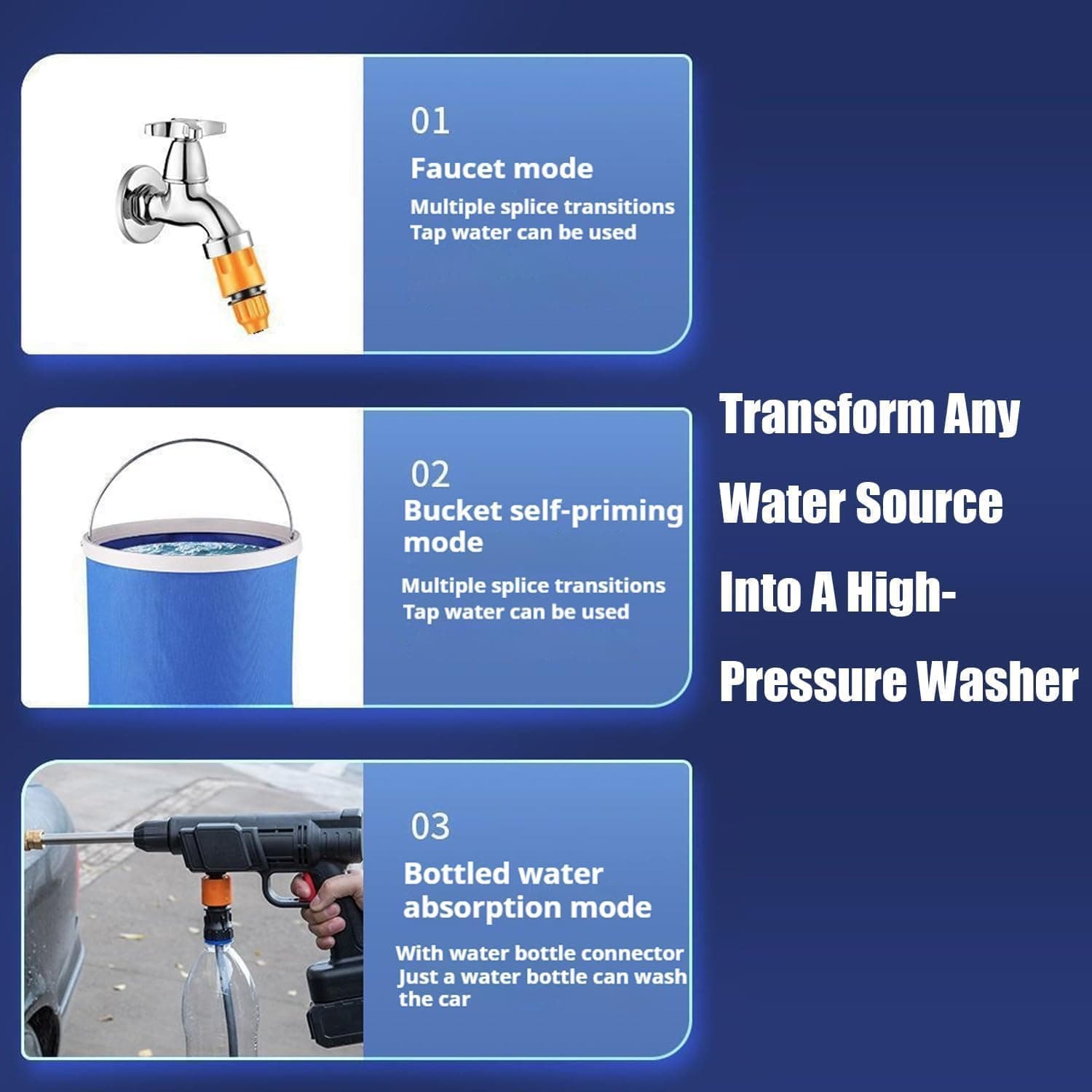 01
Faucet mode
Multiple splice transitions
Tap water can be used

02
Bucket self-priming mode
Multiple splice transitions
Tap water can be used

03
Bottled water absorption mode
With water bottle connector
Just a water bottle can wash the car

Transform Any Water Source Into A High-Pressure Washer