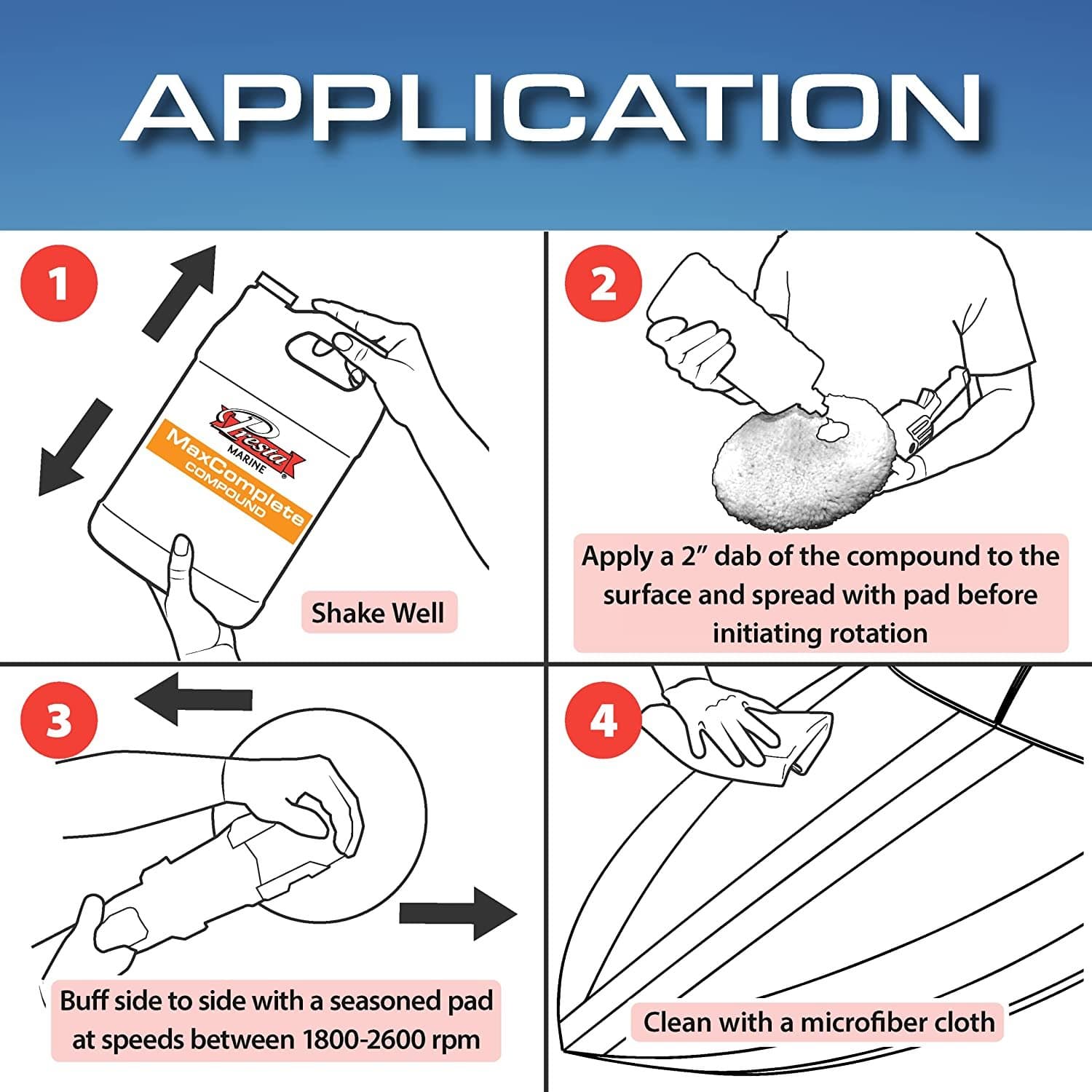 APPLICATION

1

Presta MARINE
MaxComplete COMPOUND

Shake Well

2

Apply a 2” dab of the compound to the surface and spread with pad before initiating rotation

3

Buff side to side with a seasoned pad at speeds between 1800-2600 rpm

4

Clean with a microfiber cloth