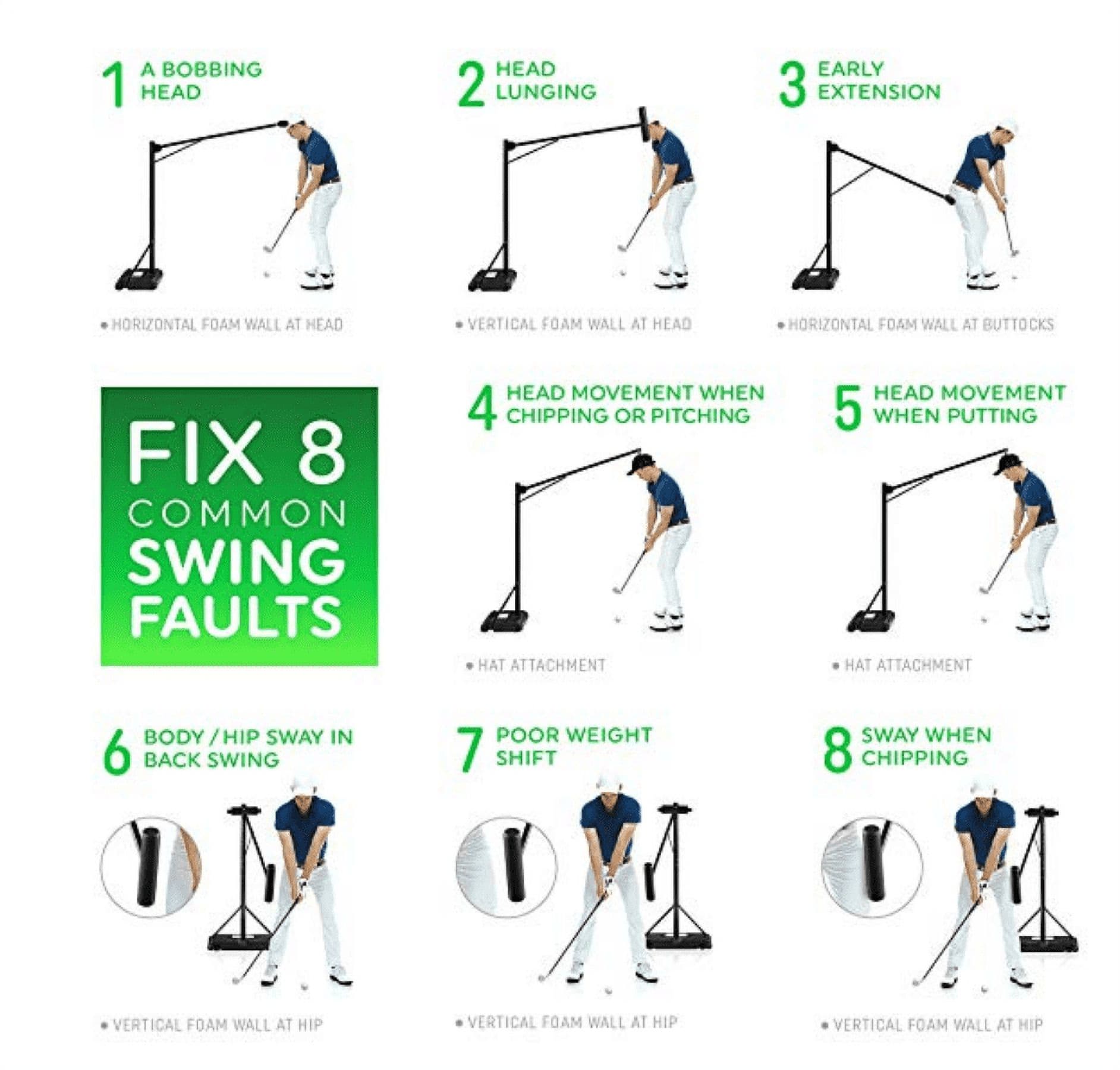 1 A BOBBING HEAD

• HORIZONTAL FOAM WALL AT HEAD

2 HEAD LUNGING

• VERTICAL FOAM WALL AT HEAD

3 EARLY EXTENSION

• HORIZONTAL FOAM WALL AT BUTTOCKS

FIX 8 COMMON SWING FAULTS

4 HEAD MOVEMENT WHEN CHIPPING OR PITCHING

• HAT ATTACHMENT

5 HEAD MOVEMENT WHEN PUTTING

• HAT ATTACHMENT

6 BODY / HIP SWAY IN BACK SWING

• VERTICAL FOAM WALL AT HIP

7 POOR WEIGHT SHIFT

• VERTICAL FOAM WALL AT HIP

8 SWAY WHEN CHIPPING

• VERTICAL FOAM WALL AT HIP