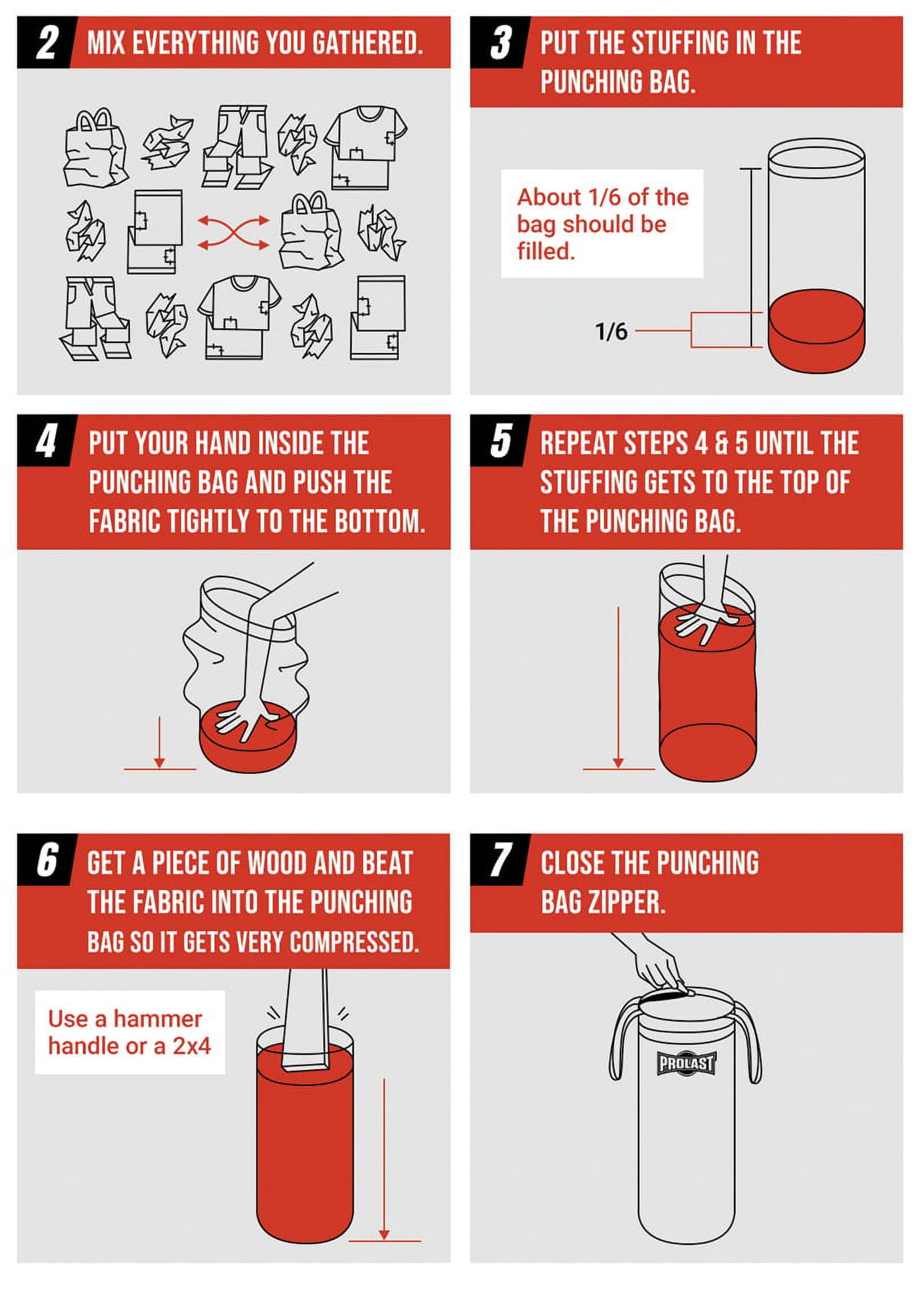 2 MIX EVERYTHING YOU GATHERED.

3 PUT THE STUFFING IN THE PUNCHING BAG.

About 1/6 of the bag should be filled.

1/6

4 PUT YOUR HAND INSIDE THE PUNCHING BAG AND PUSH THE FABRIC TIGHTLY TO THE BOTTOM.

5 REPEAT STEPS 4 & 5 UNTIL THE STUFFING GETS TO THE TOP OF THE PUNCHING BAG.

6 GET A PIECE OF WOOD AND BEAT THE FABRIC INTO THE PUNCHING BAG SO IT GETS VERY COMPRESSED.

Use a hammer handle or a 2x4

7 CLOSE THE PUNCHING BAG ZIPPER.

PROLAST