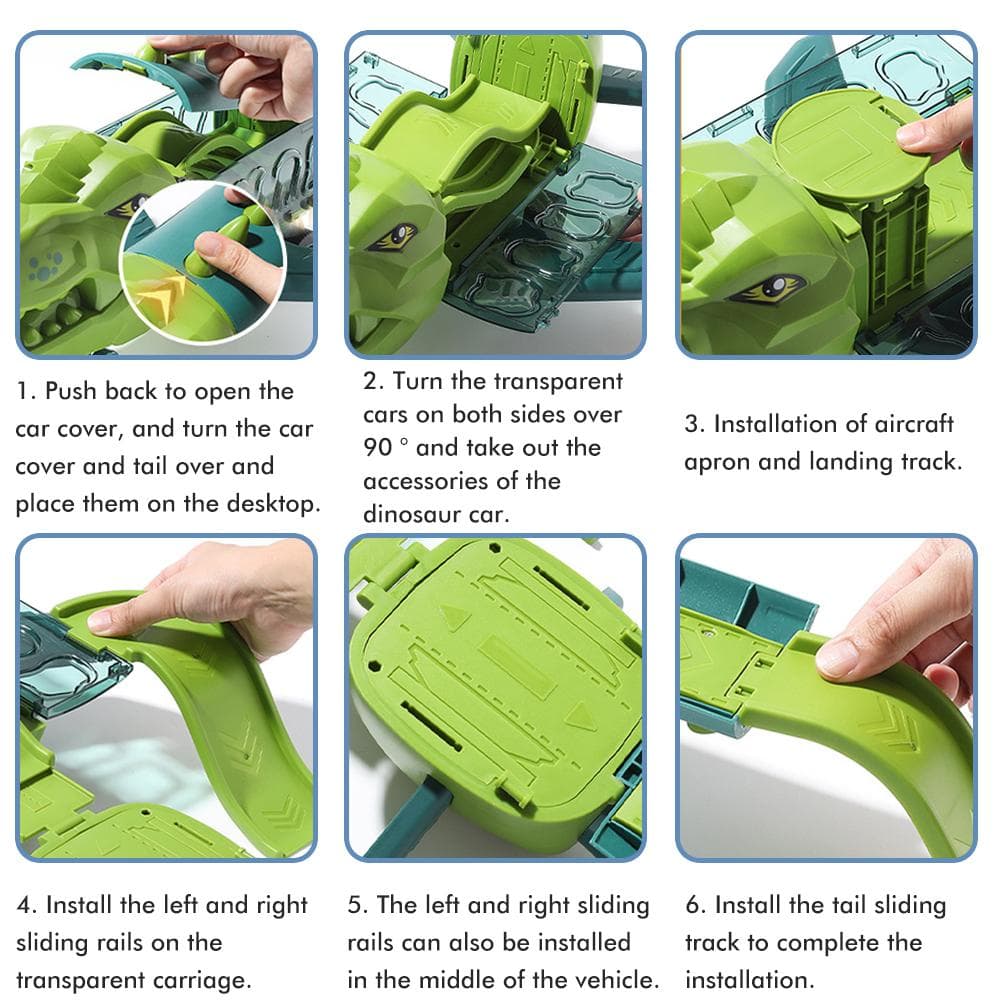 1. Push back to open the car cover, and turn the car cover and tail over and place them on the desktop.

2. Turn the transparent cars on both sides over 90 ° and take out the accessories of the dinosaur car.

3. Installation of aircraft apron and landing track.

4. Install the left and right sliding rails on the transparent carriage.

5. The left and right sliding rails can also be installed in the middle of the vehicle.

6. Install the tail sliding track to complete the installation.