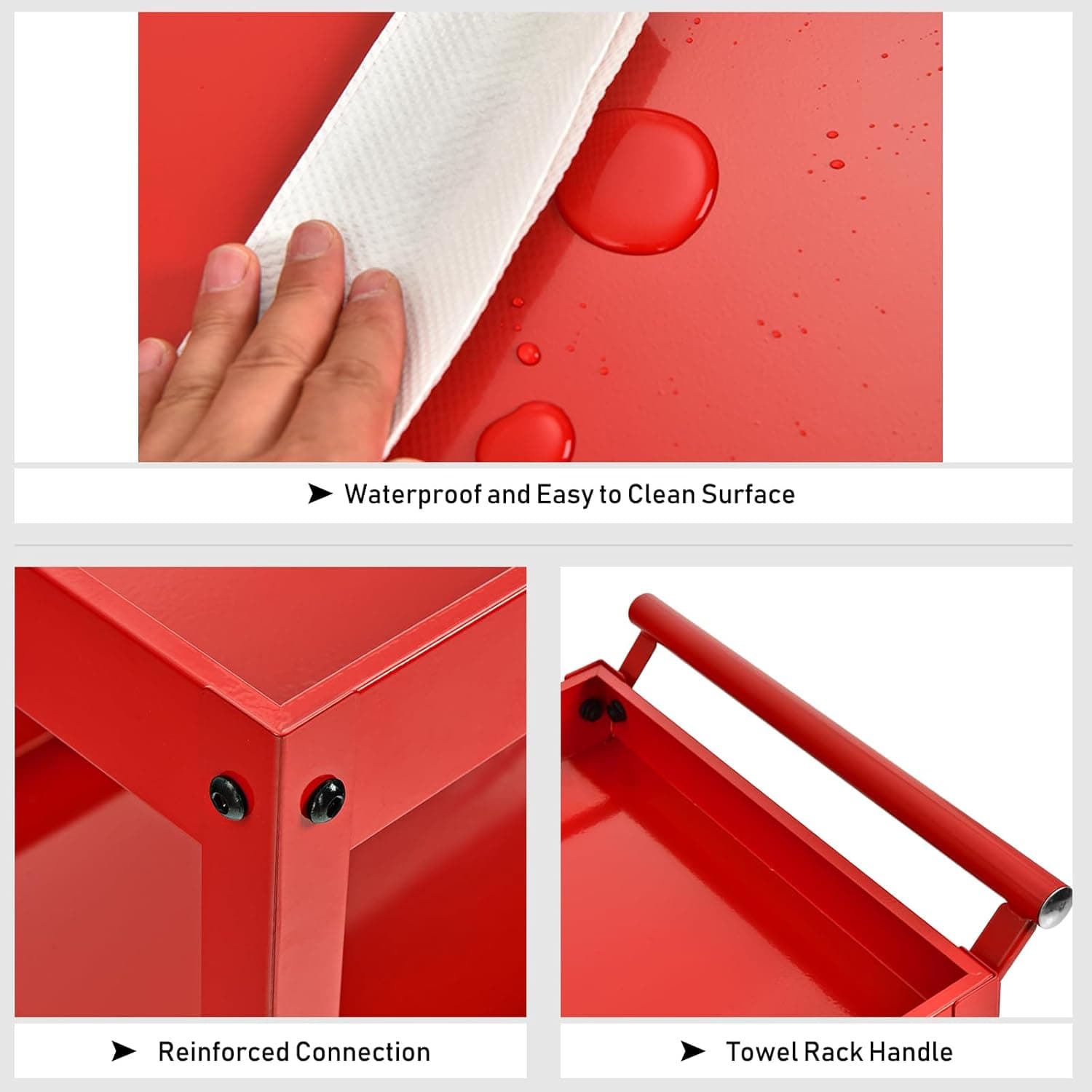 ➤ Waterproof and Easy to Clean Surface

➤ Reinforced Connection

➤ Towel Rack Handle