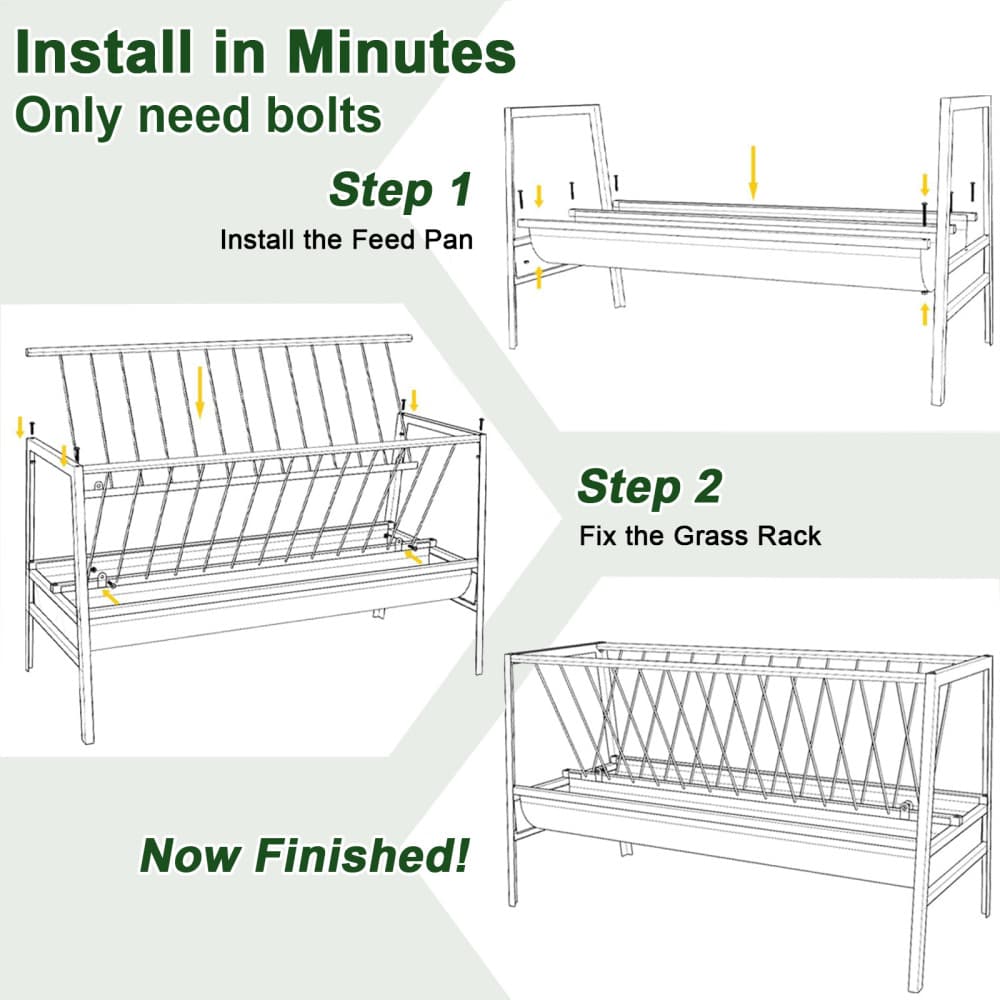 Install in Minutes
Only need bolts

Step 1
Install the Feed Pan

Step 2
Fix the Grass Rack

Now Finished!