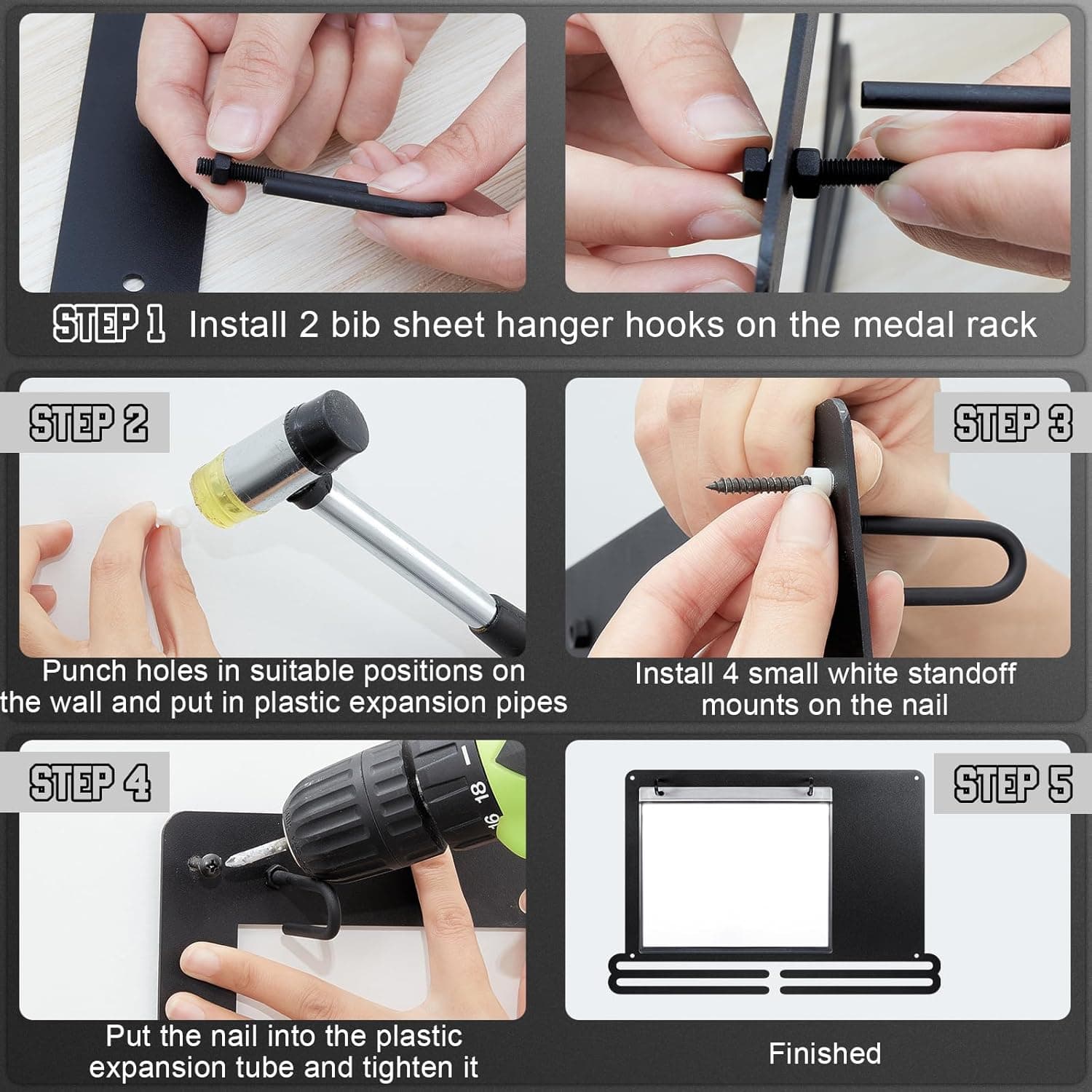 STEP 1 Install 2 bib sheet hanger hooks on the medal rack

STEP 2

Punch holes in suitable positions on the wall and put in plastic expansion pipes

STEP 3

Install 4 small white standoff mounts on the nail

STEP 4

18
16

Put the nail into the plastic expansion tube and tighten it

STEP 5

Finished