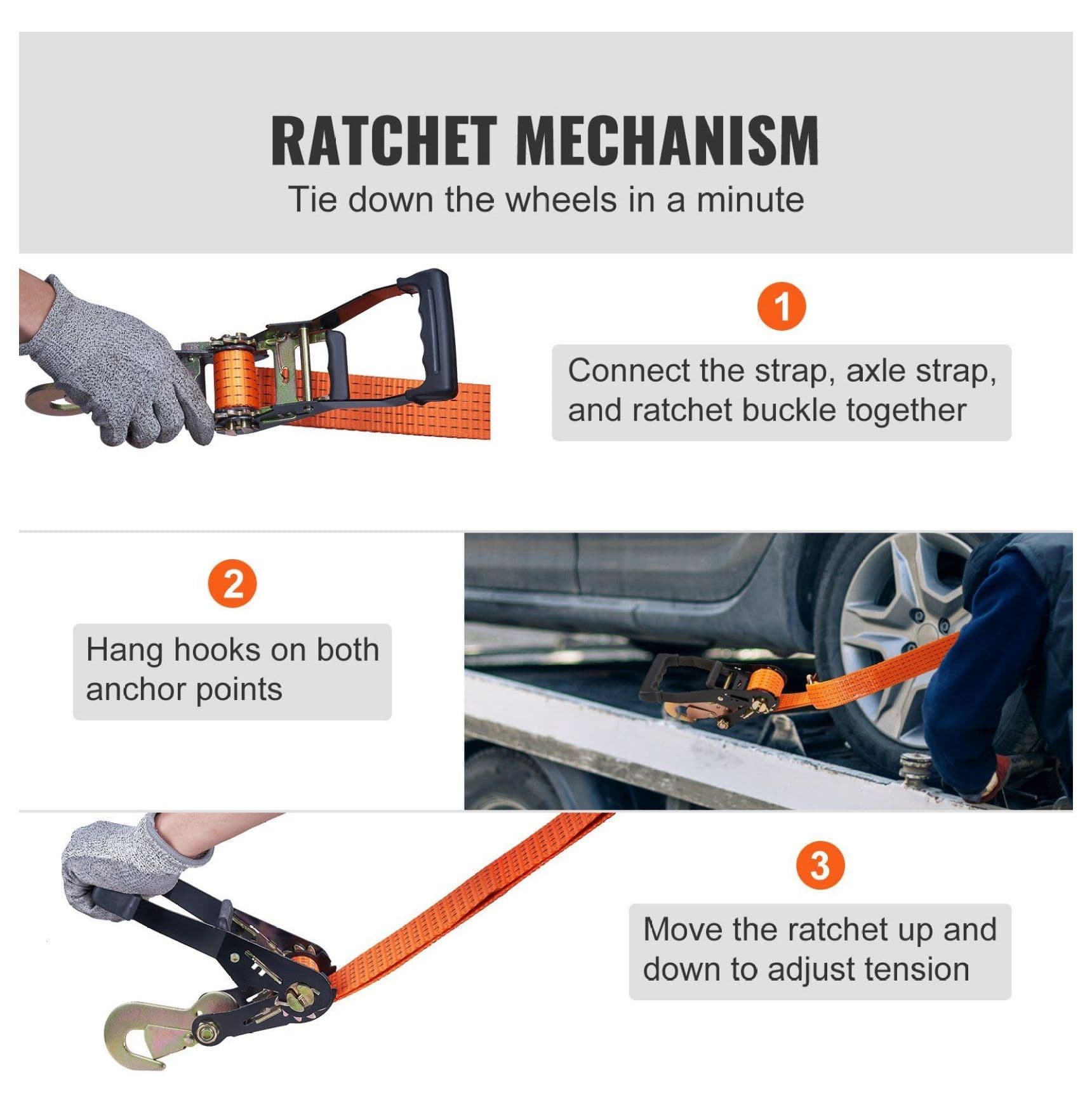 RATCHET MECHANISM
Tie down the wheels in a minute

1
Connect the strap, axle strap, and ratchet buckle together

2
Hang hooks on both anchor points

3
Move the ratchet up and down to adjust tension