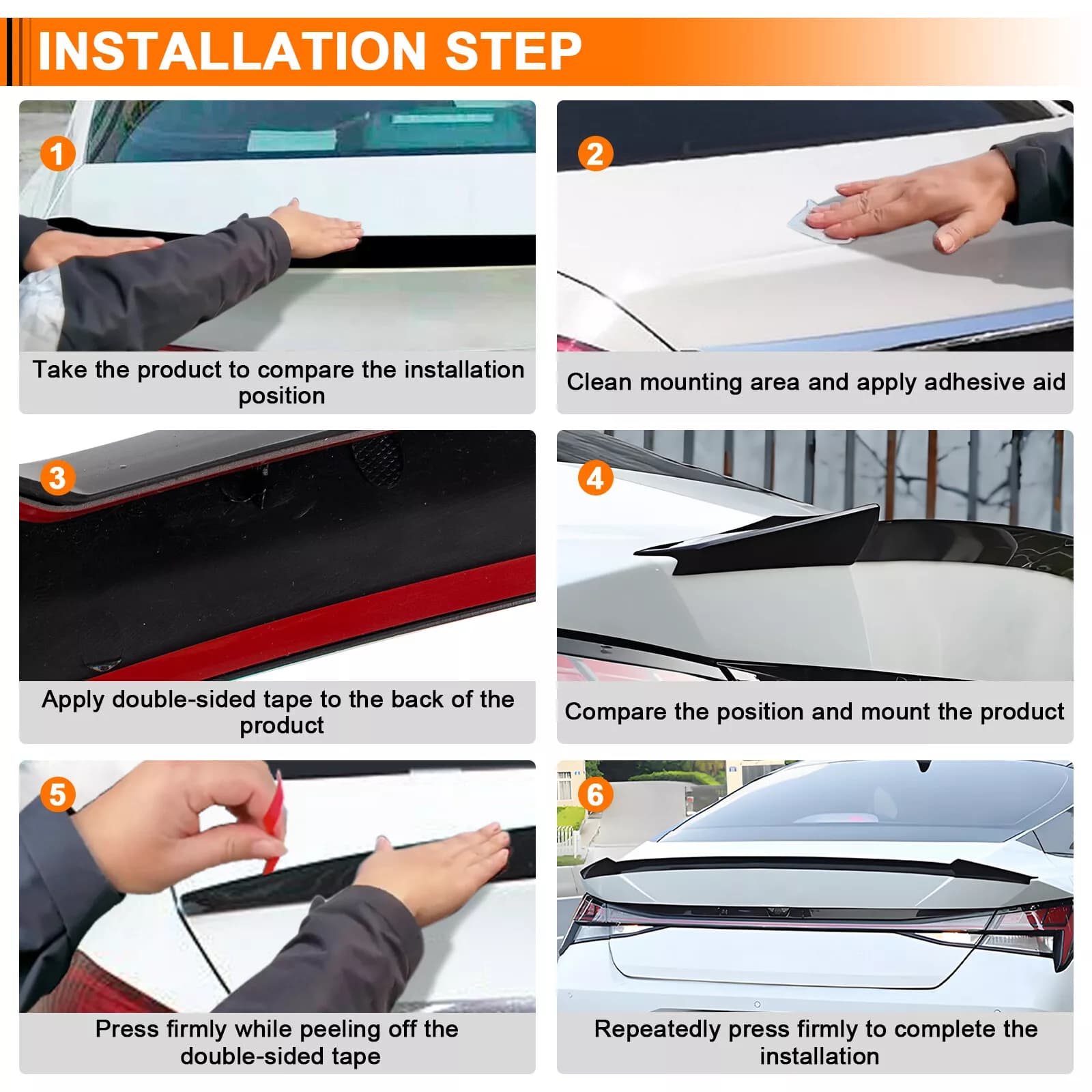 INSTALLATION STEP

1
Take the product to compare the installation position

2
Clean mounting area and apply adhesive aid

3
Apply double-sided tape to the back of the product

4
Compare the position and mount the product

5
Press firmly while peeling off the double-sided tape

6
Repeatedly press firmly to complete the installation