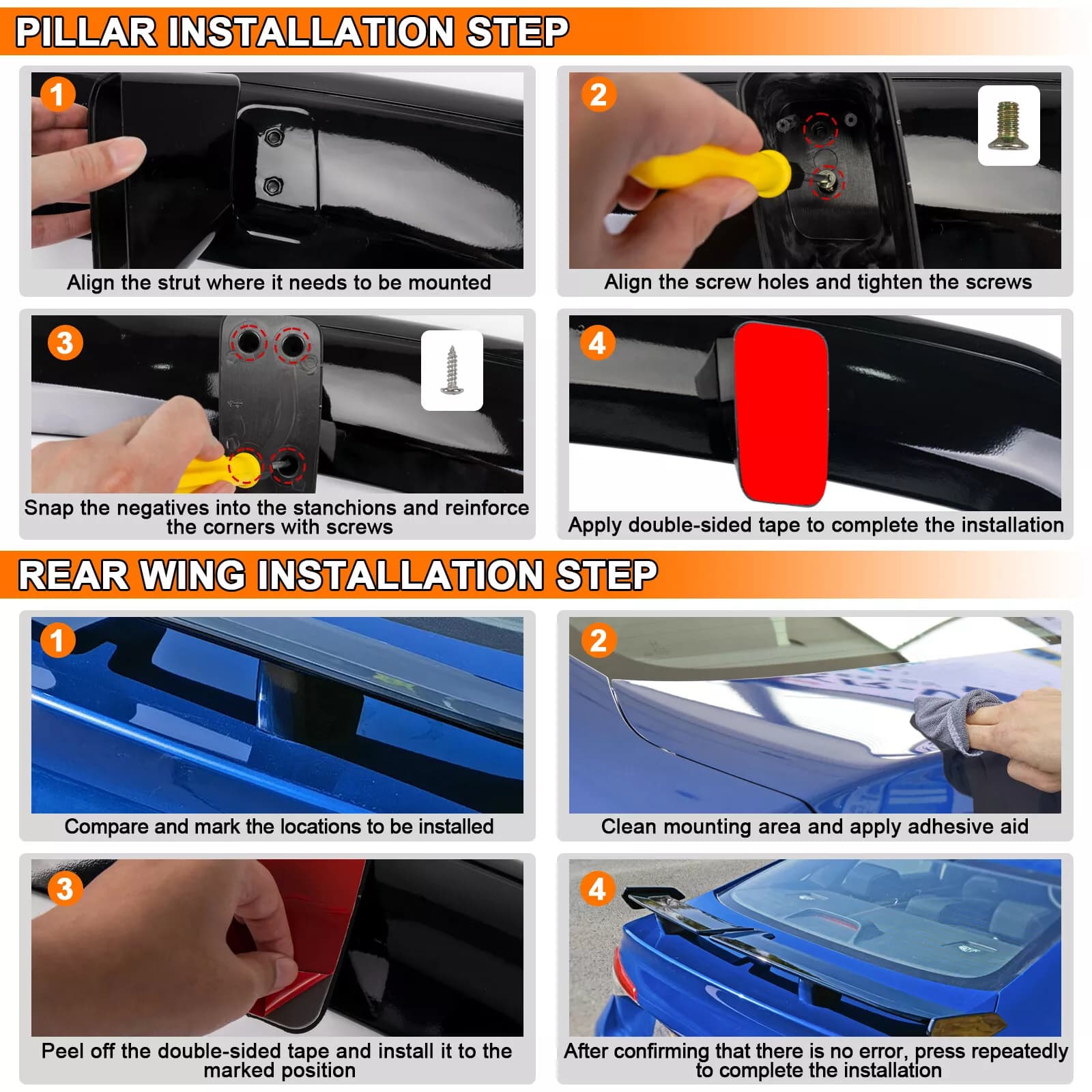 PILLAR INSTALLATION STEP

1
Align the strut where it needs to be mounted

2
Align the screw holes and tighten the screws

3
Snap the negatives into the stanchions and reinforce the corners with screws

4
Apply double-sided tape to complete the installation

REAR WING INSTALLATION STEP

1
Compare and mark the locations to be installed

2
Clean mounting area and apply adhesive aid

3
Peel off the double-sided tape and install it to the marked position

4
After confirming that there is no error, press repeatedly to complete the installation