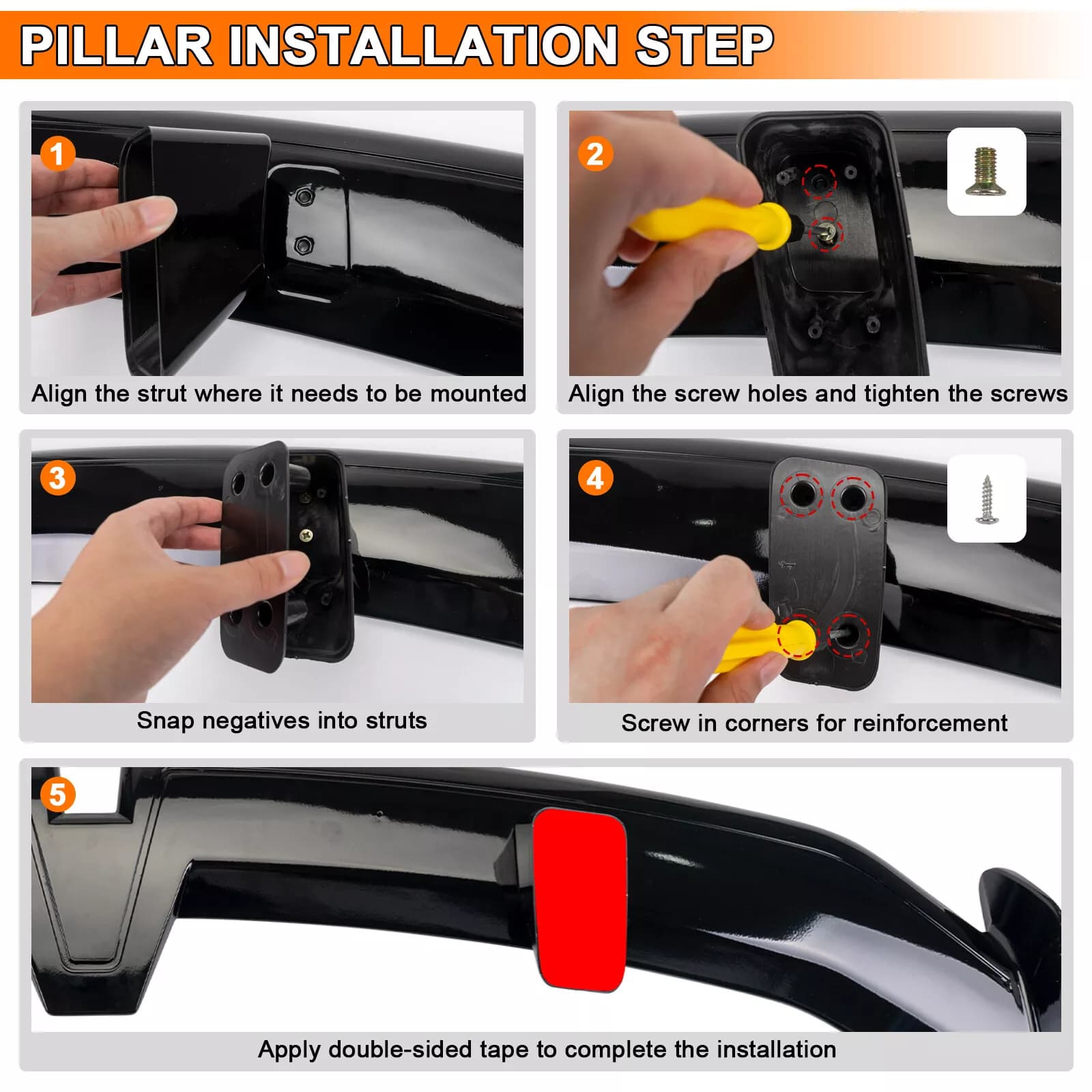 PILLAR INSTALLATION STEP

1

Align the strut where it needs to be mounted

2

Align the screw holes and tighten the screws

3

Snap negatives into struts

4

Screw in corners for reinforcement

5

Apply double-sided tape to complete the installation