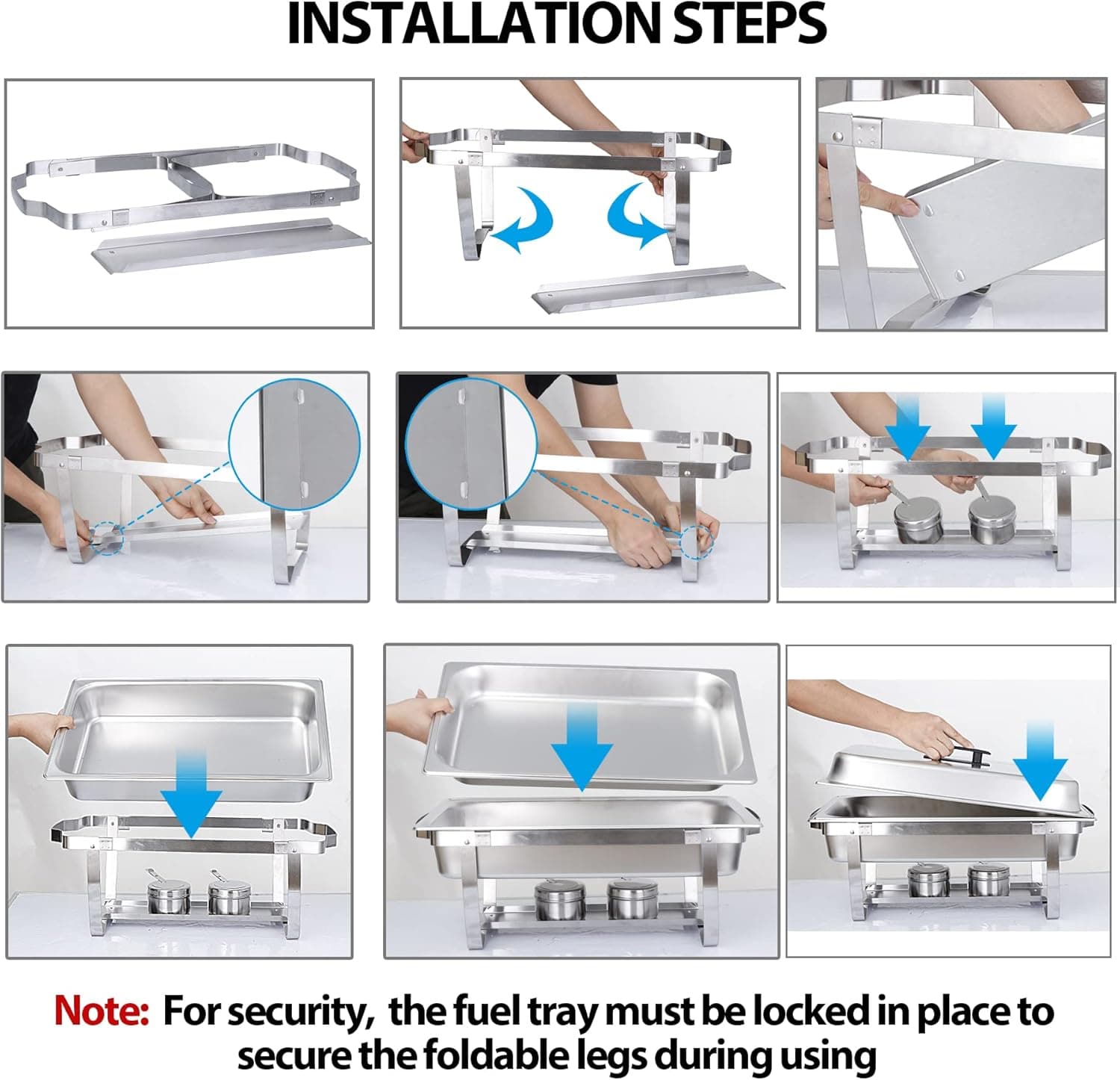 INSTALLATION STEPS

Note: For security, the fuel tray must be locked in place to secure the foldable legs during using