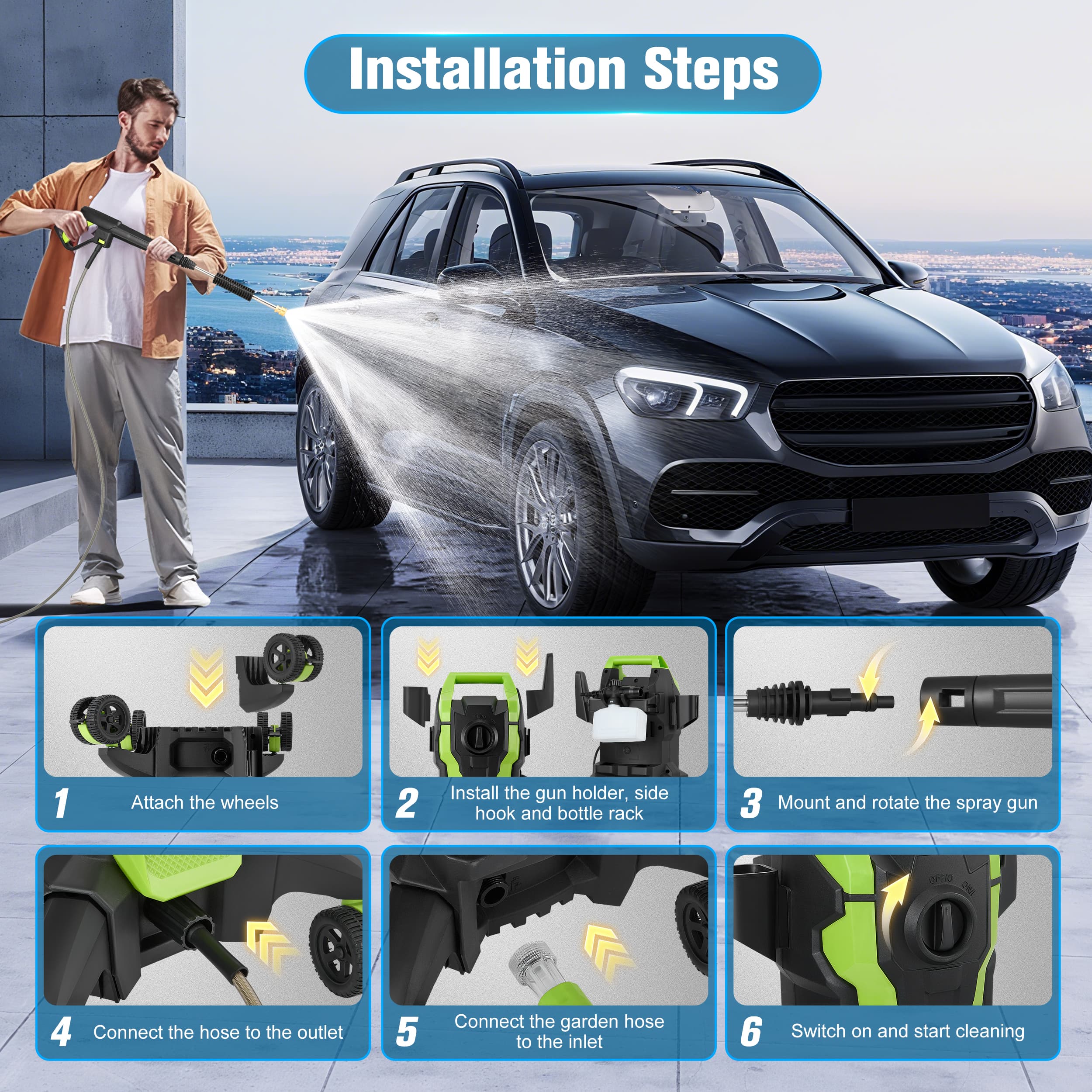 Installation Steps

1 Attach the wheels

2 Install the gun holder, side hook and bottle rack

3 Mount and rotate the spray gun

4 Connect the hose to the outlet

5 Connect the garden hose to the inlet

OFF/O ON/I

6 Switch on and start cleaning