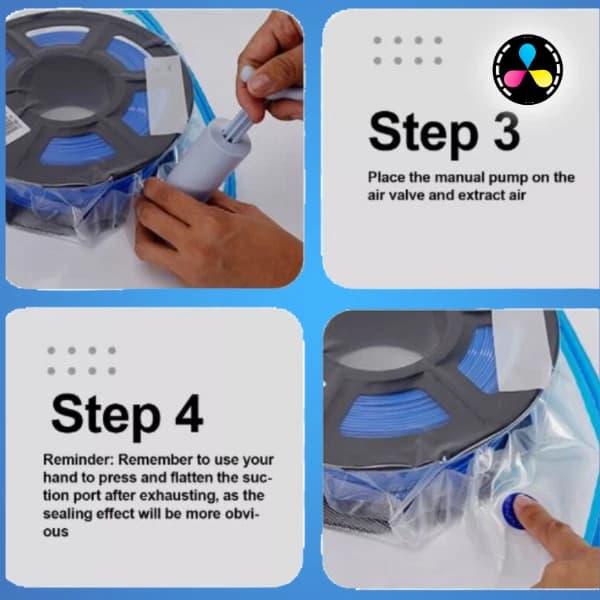 Step 3

Place the manual pump on the air valve and extract air

Step 4

Reminder: Remember to use your hand to press and flatten the suction port after exhausting, as the sealing effect will be more obvious