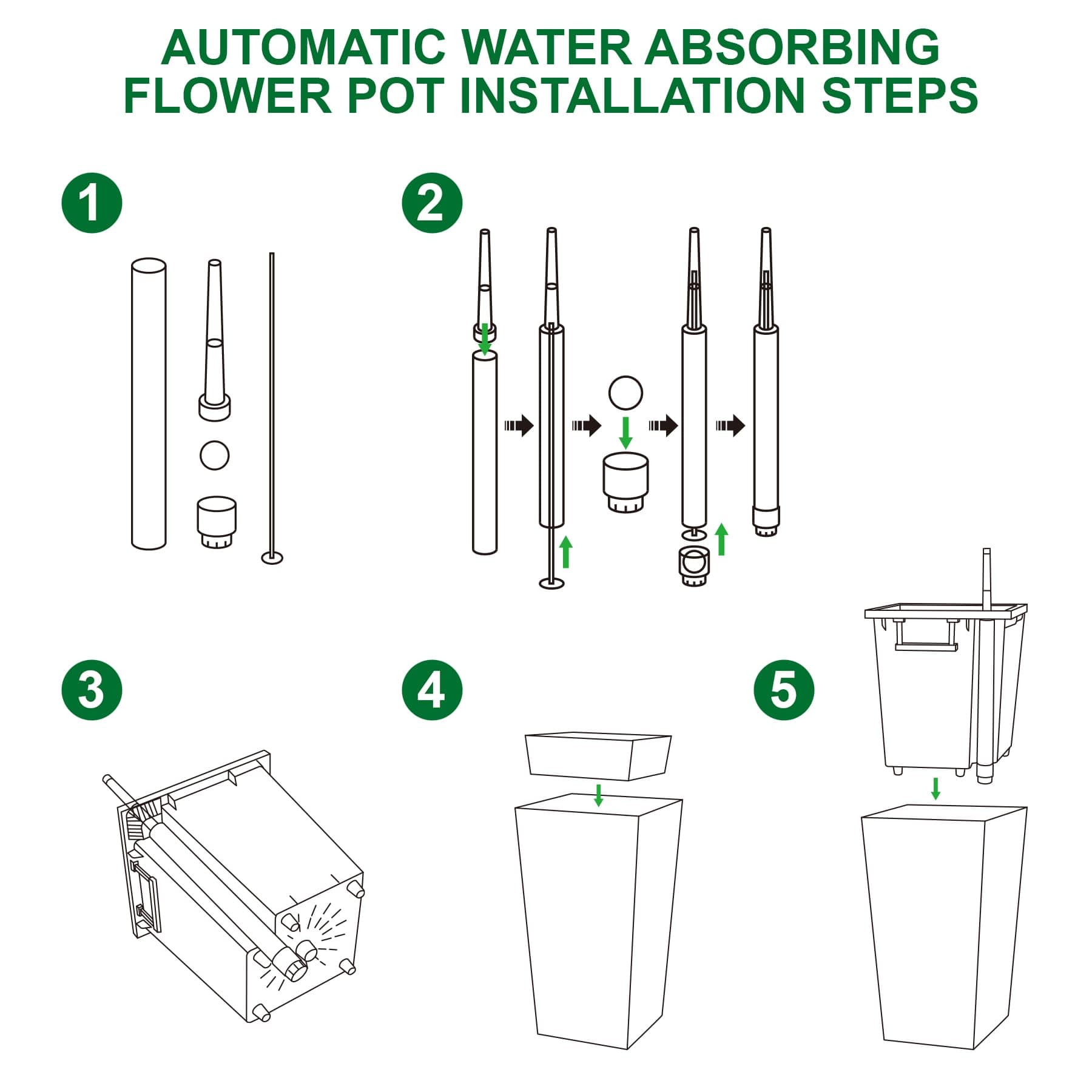 AUTOMATIC WATER ABSORBING FLOWER POT INSTALLATION STEPS

1

2

3

4

5