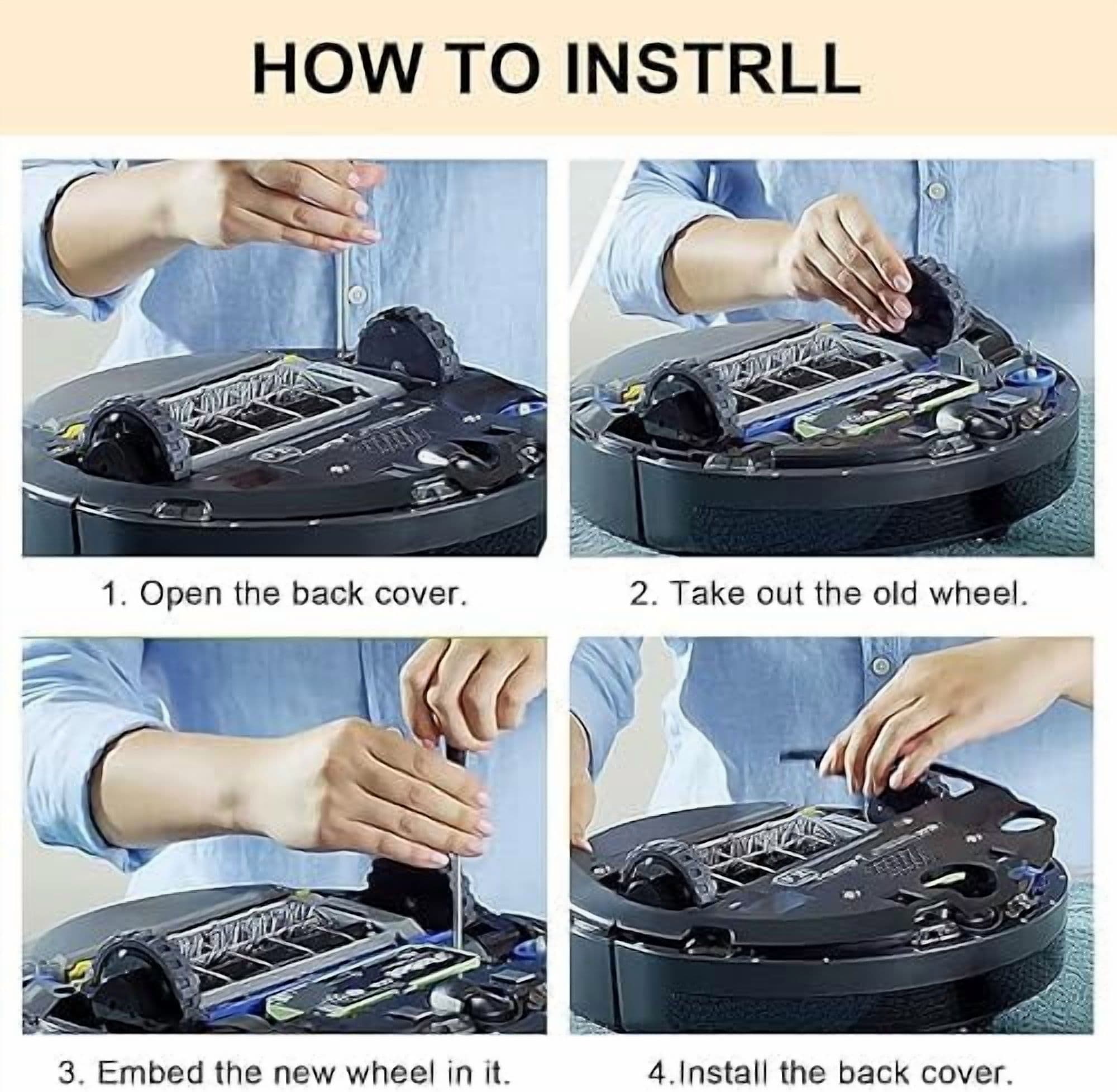 HOW TO INSTRLL

1. Open the back cover.

2. Take out the old wheel.

3. Embed the new wheel in it.

4.Install the back cover.