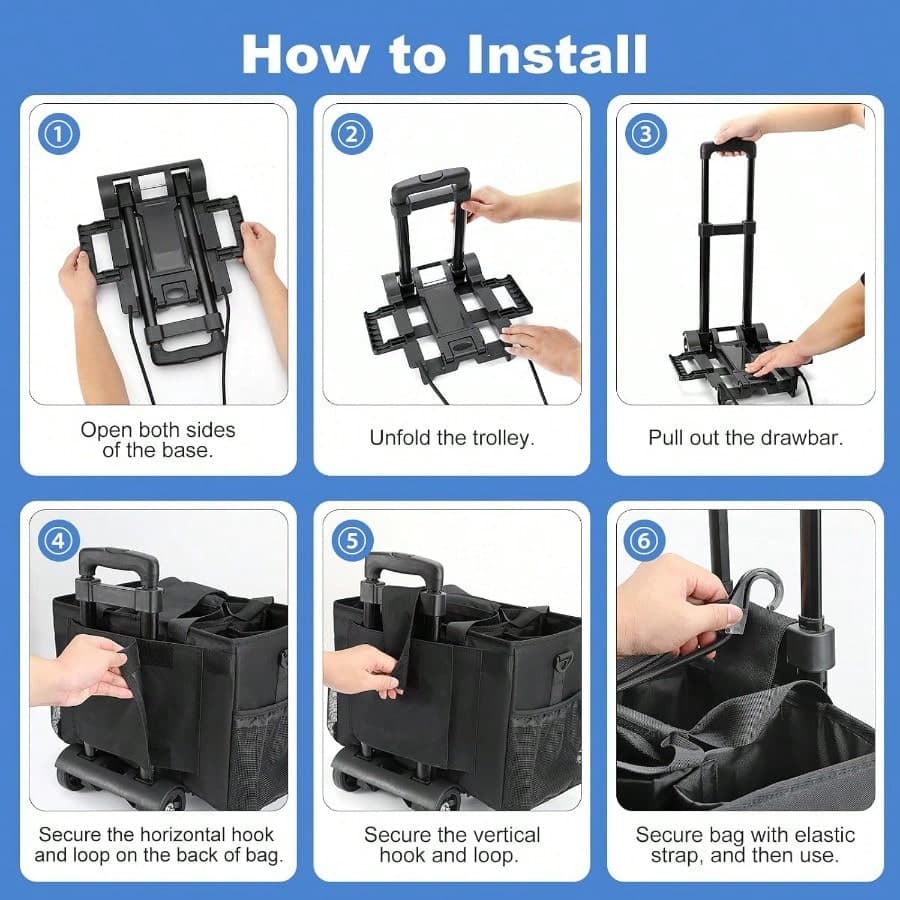 How to Install

1

Open both sides of the base.

2

Unfold the trolley.

3

Pull out the drawbar.

4

Secure the horizontal hook and loop on the back of bag.

5

Secure the vertical hook and loop.

6

Secure bag with elastic strap, and then use.