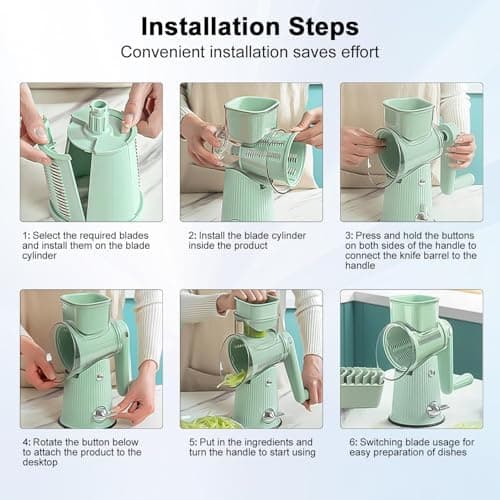 Installation Steps
Convenient installation saves effort

1: Select the required blades and install them on the blade cylinder

2: Install the blade cylinder inside the product

3: Press and hold the buttons on both sides of the handle to connect the knife barrel to the handle

4: Rotate the button below to attach the product to the desktop

5: Put in the ingredients and turn the handle to start using

6: Switching blade usage for easy preparation of dishes