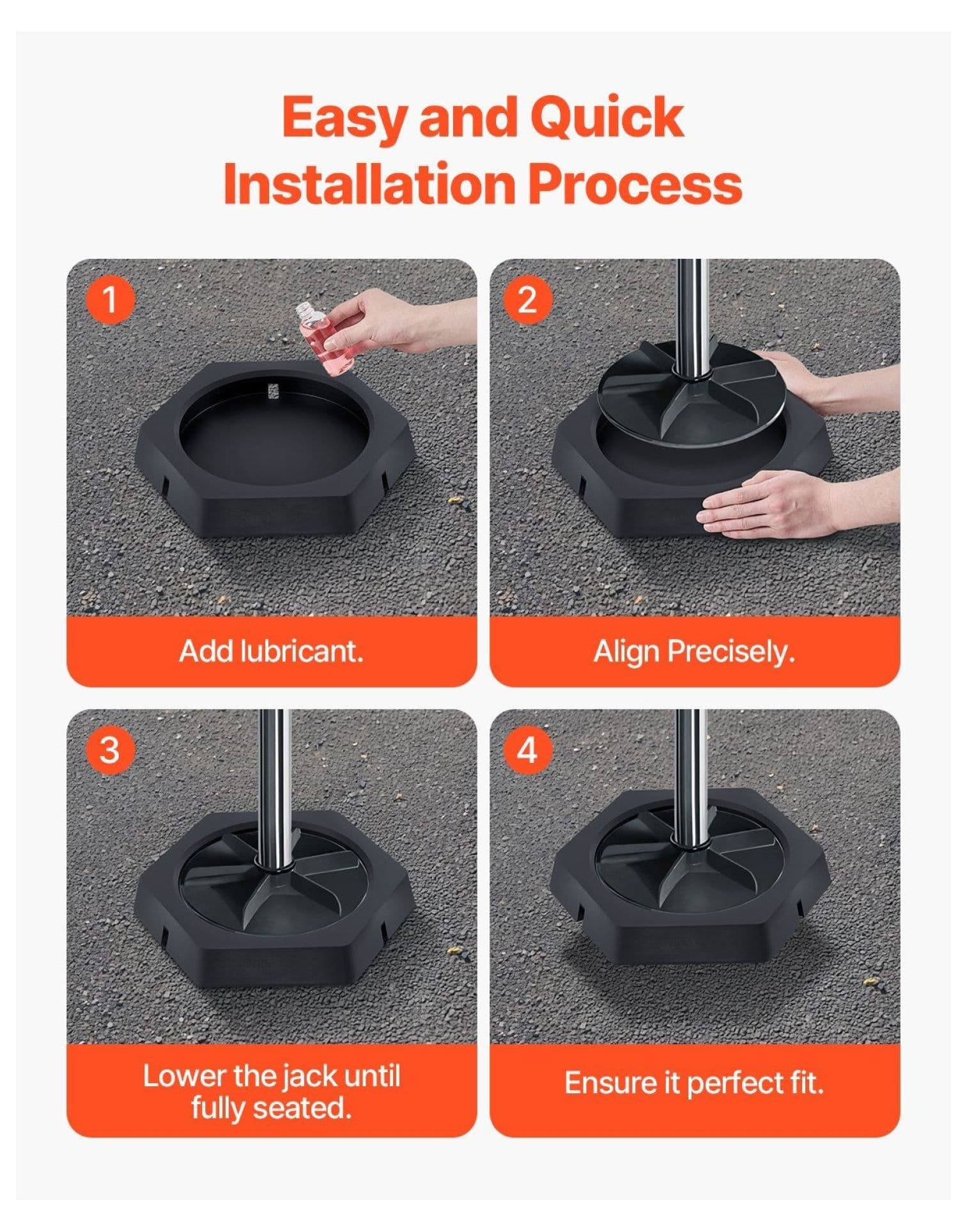 Easy and Quick Installation Process

1

Add lubricant.

2

Align Precisely.

3

Lower the jack until fully seated.

4

Ensure it perfect fit.