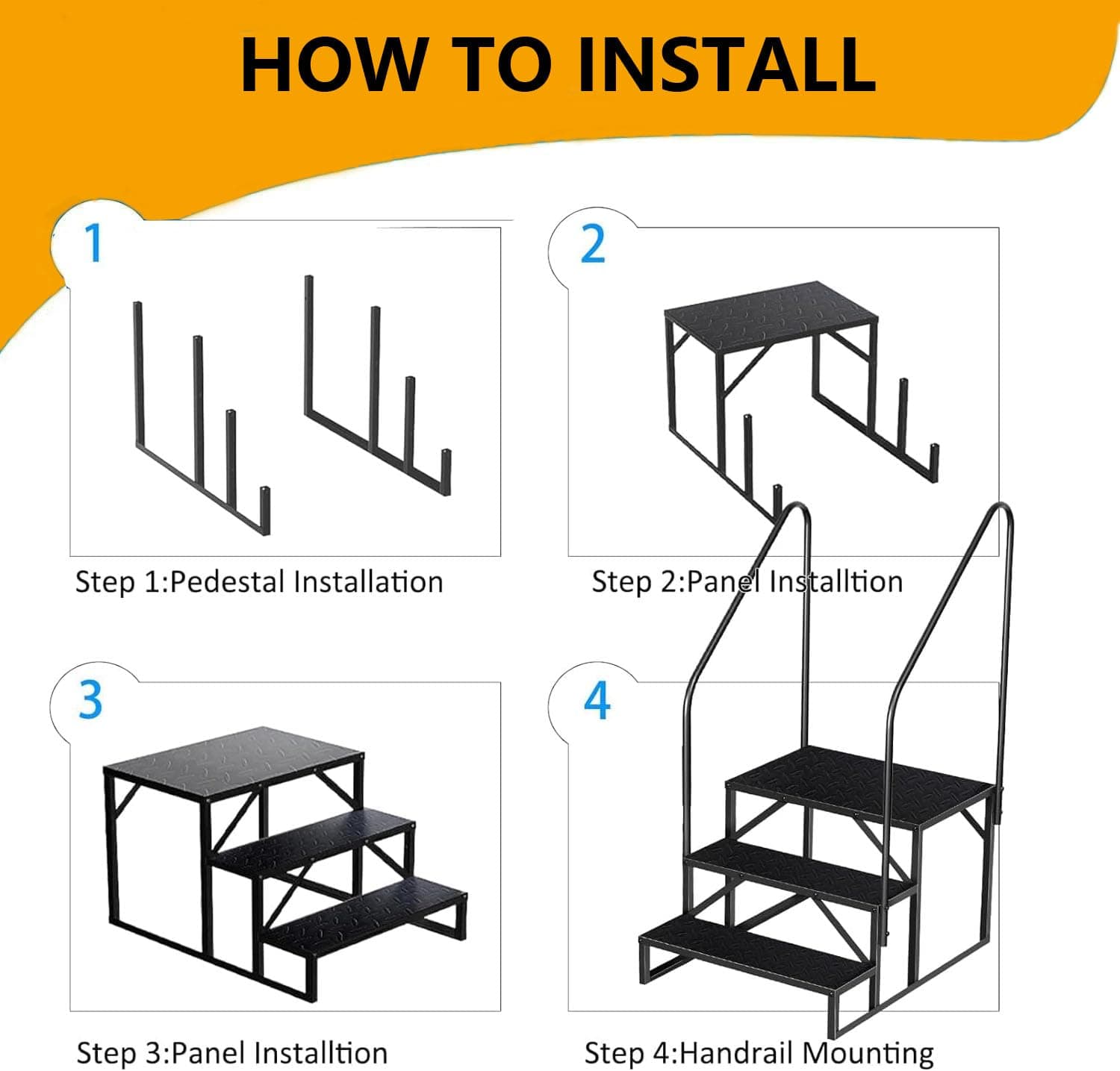 HOW TO INSTALL

1

Step 1:Pedestal Installation

2

Step 2:Panel Installtion

3

Step 3:Panel Installtion

4

Step 4:Handrail Mounting