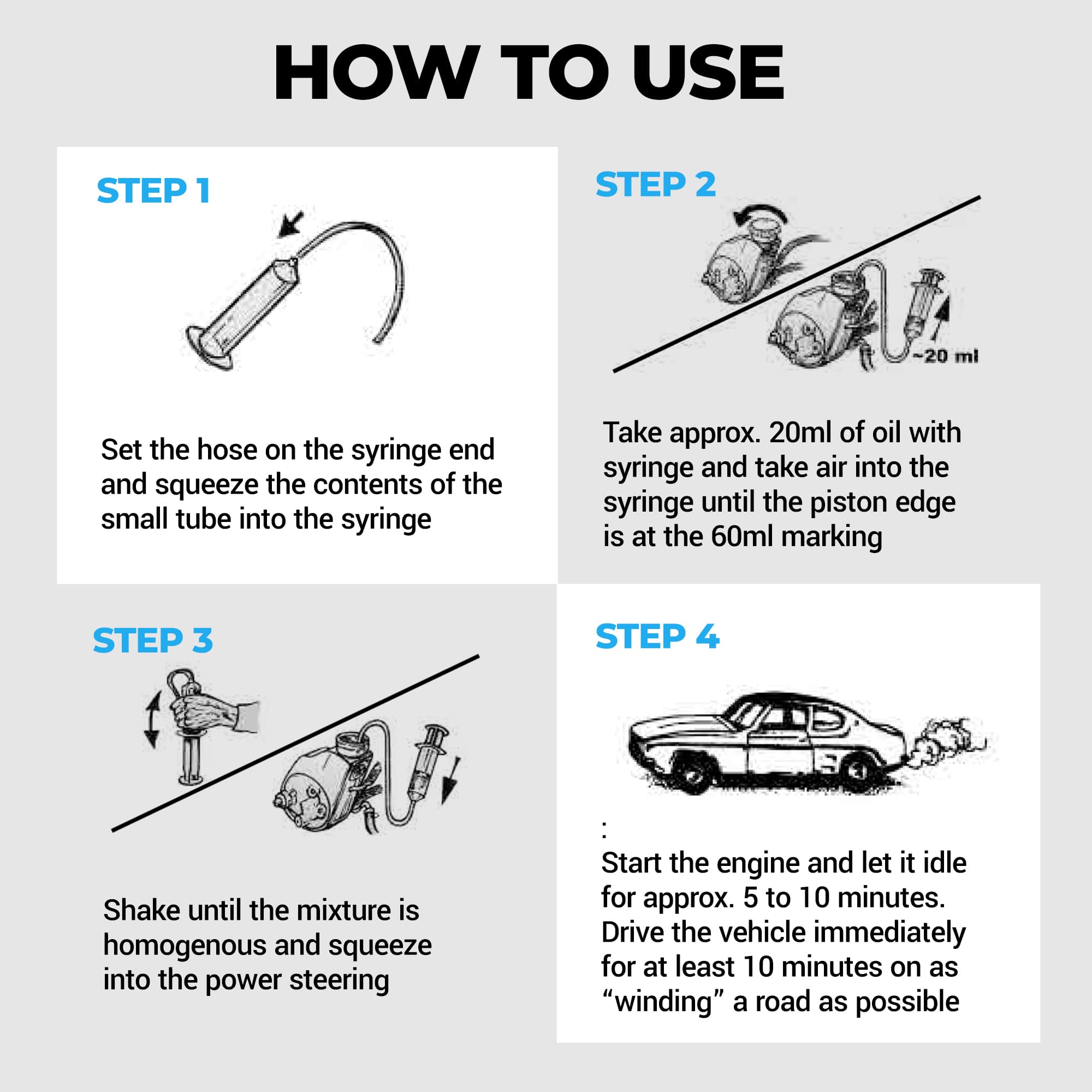 HOW TO USE

STEP 1

Set the hose on the syringe end and squeeze the contents of the small tube into the syringe

STEP 2

~20 ml

Take approx. 20ml of oil with syringe and take air into the syringe until the piston edge is at the 60ml marking

STEP 3

Shake until the mixture is homogenous and squeeze into the power steering

STEP 4

:
Start the engine and let it idle for approx. 5 to 10 minutes. Drive the vehicle immediately for at least 10 minutes on as “winding” a road as possible