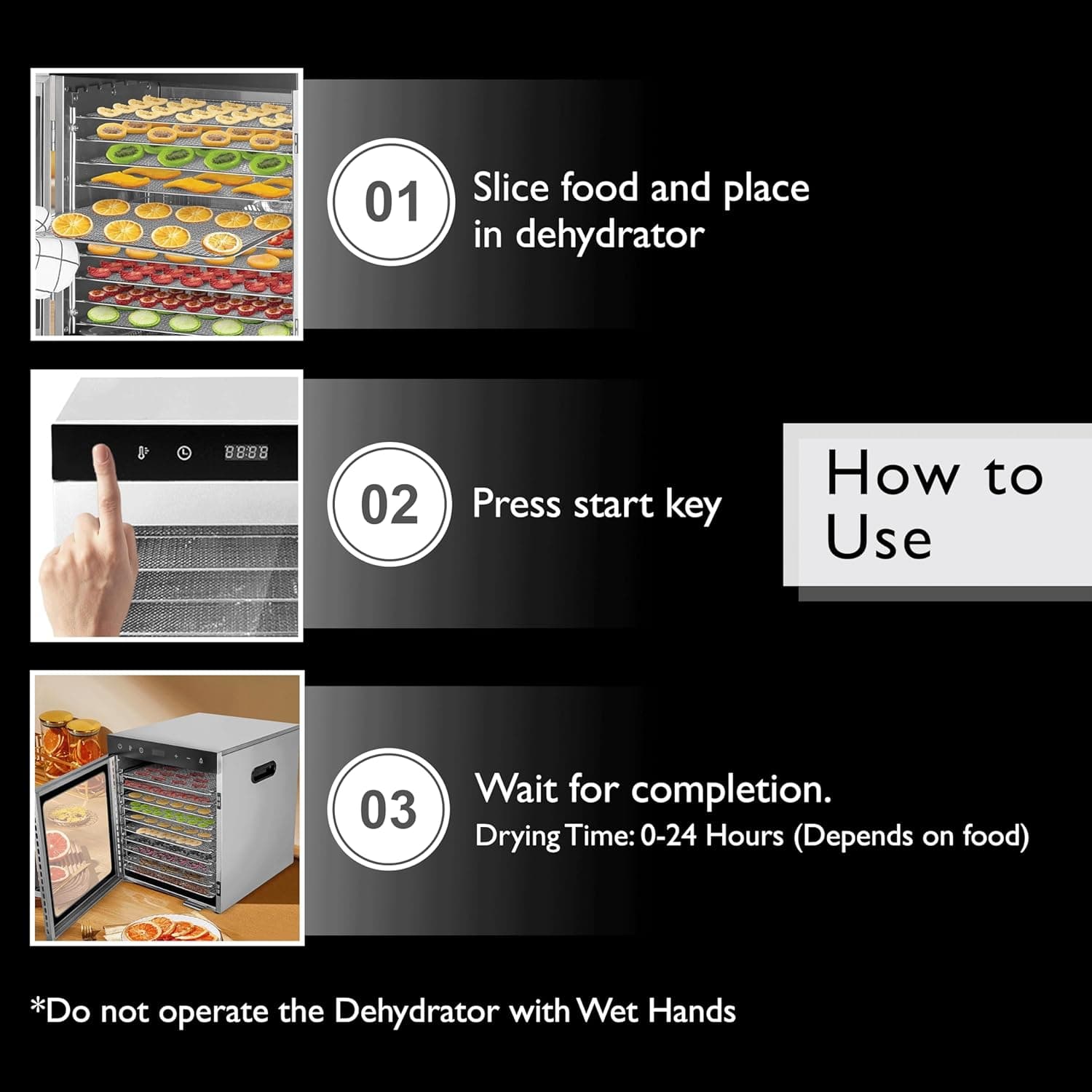 01

Slice food and place in dehydrator

8888

02

Press start key

How to Use

03

Wait for completion.

Drying Time: 0-24 Hours (Depends on food)

*Do not operate the Dehydrator with Wet Hands