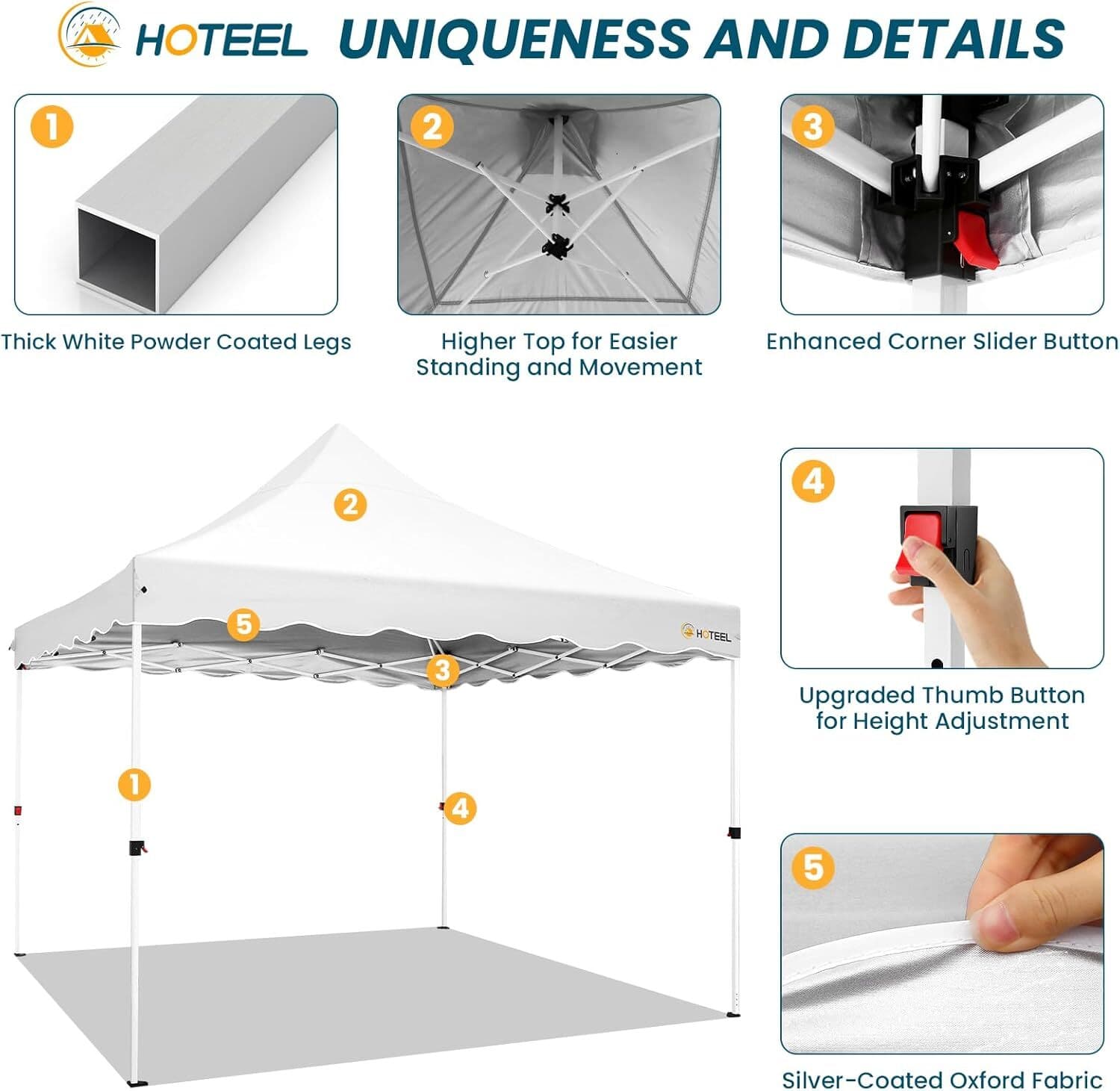 HOTEEL UNIQUENESS AND DETAILS

1
Thick White Powder Coated Legs

2
Higher Top for Easier Standing and Movement

3
Enhanced Corner Slider Button

2
5
HOTEEL
3
1
4

4
Upgraded Thumb Button for Height Adjustment

5
Silver-Coated Oxford Fabric