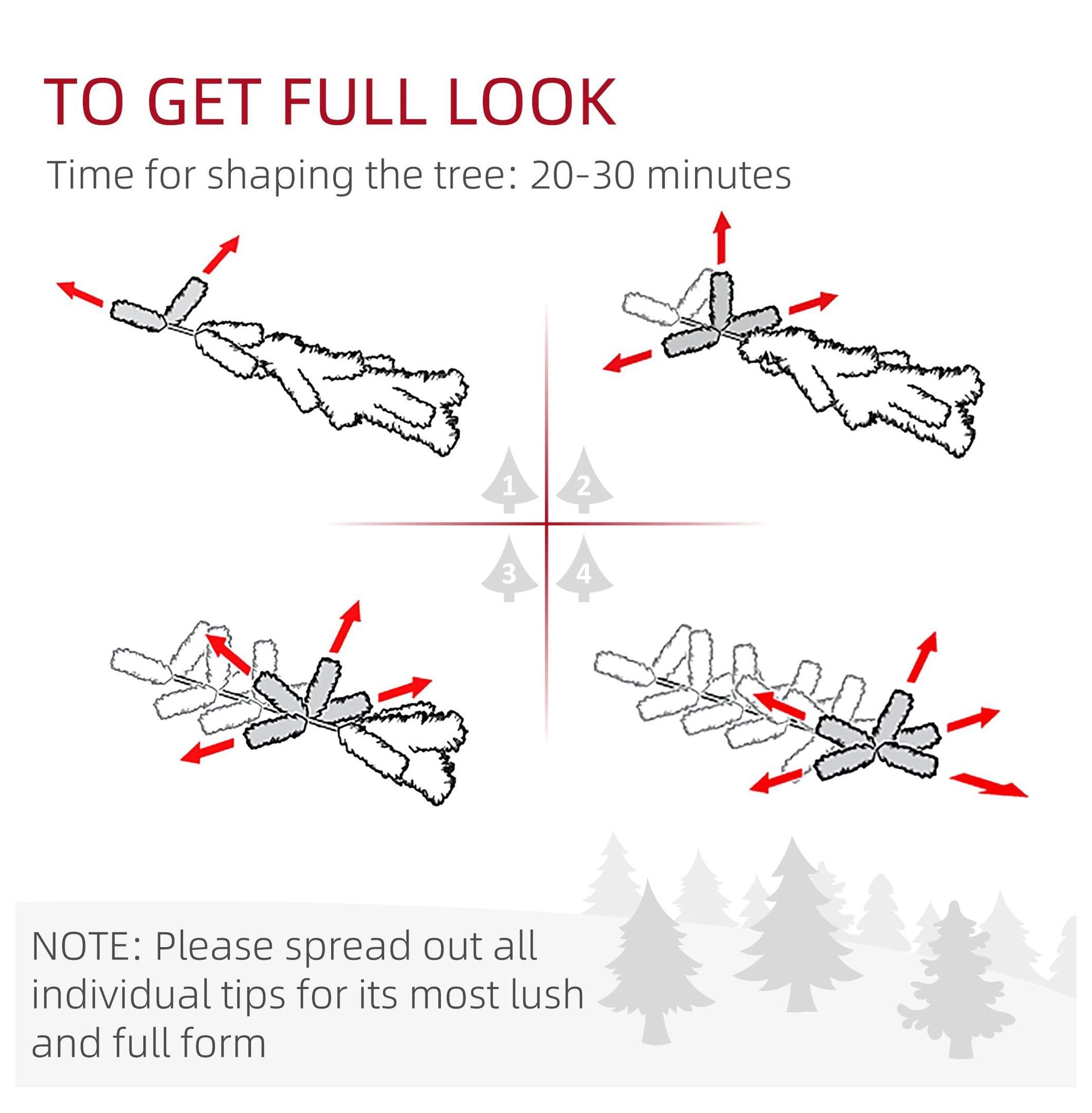 TO GET FULL LOOK

Time for shaping the tree: 20-30 minutes

1 2

3 4

NOTE: Please spread out all individual tips for its most lush and full form